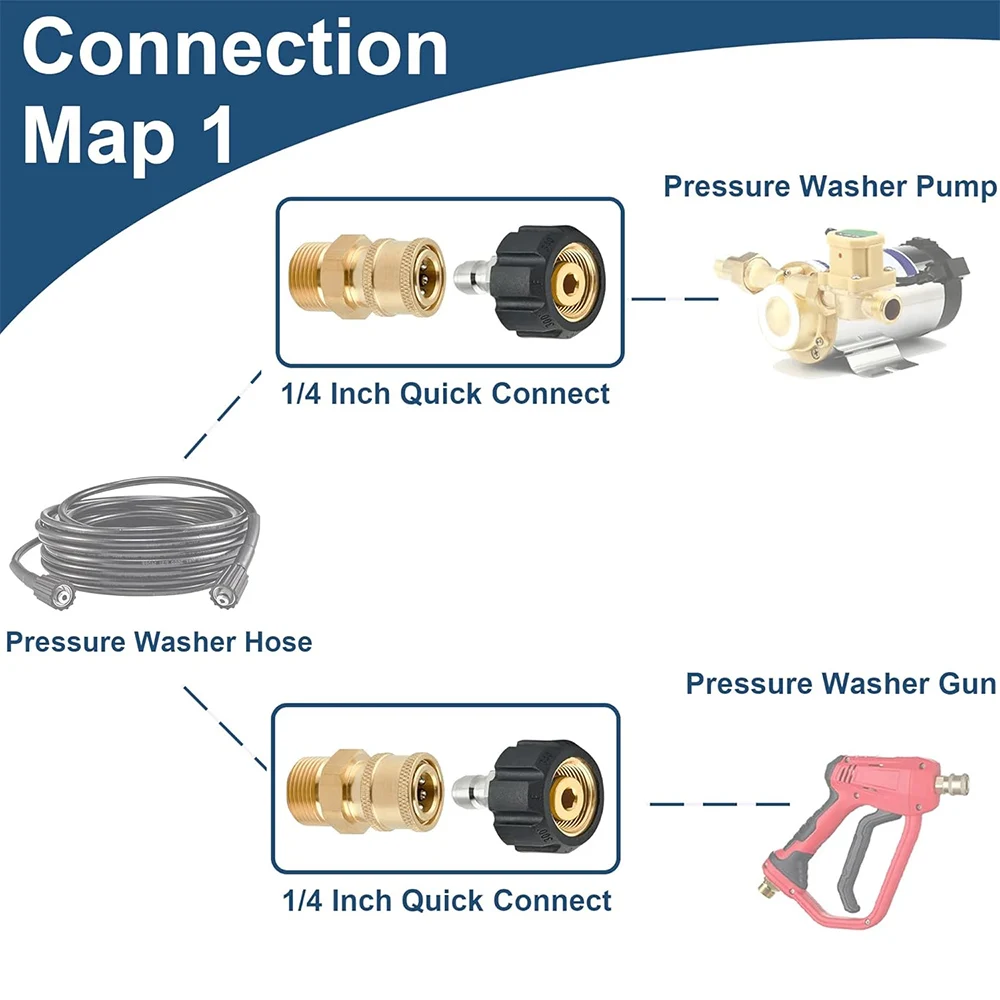 Connection Map 1

Pressure Washer Pump

1/4 Inch Quick Connect

Pressure Washer Hose

Pressure Washer Gun

1/4 Inch Quick Connect