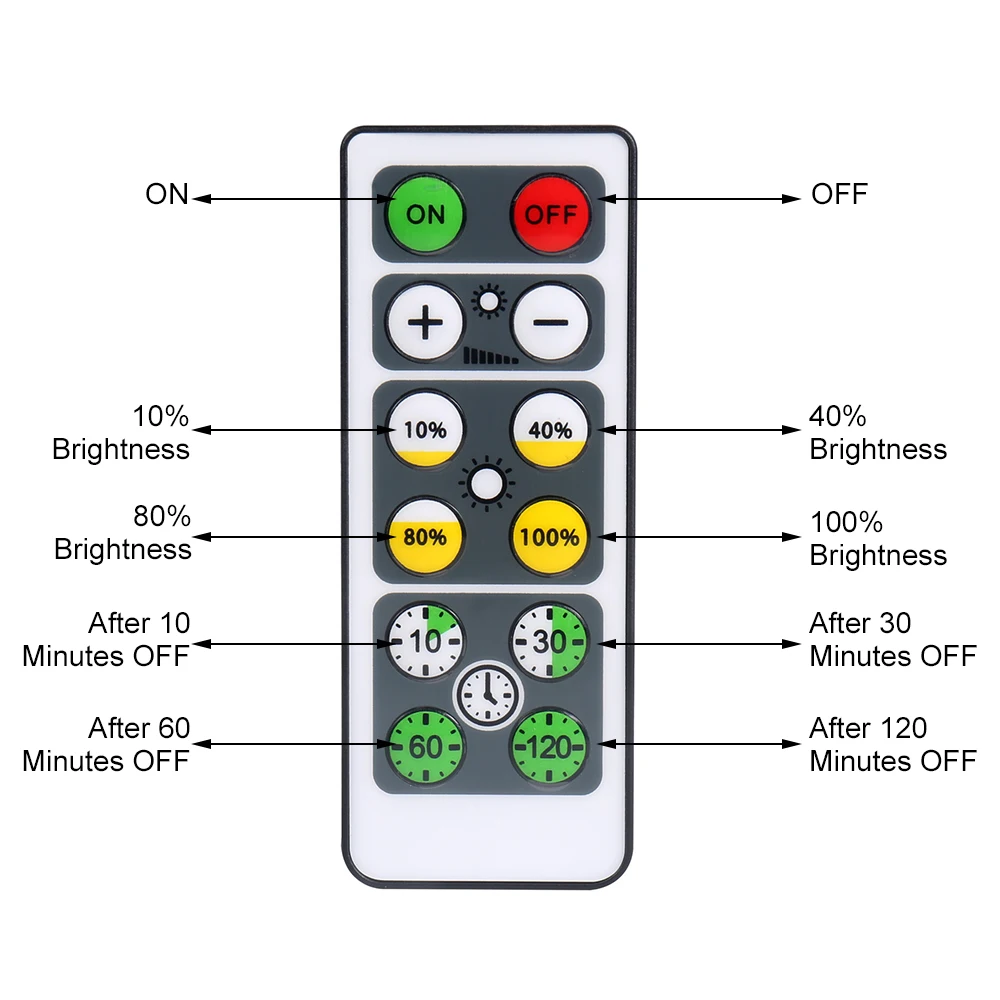 ON
ON
OFF
OFF

+
−

10%
Brightness
10%
40%
40%
Brightness

80%
Brightness
80%
100%
100%
Brightness

After 10
Minutes OFF
10
30
After 30
Minutes OFF

After 60
Minutes OFF
60
120
After 120
Minutes OFF