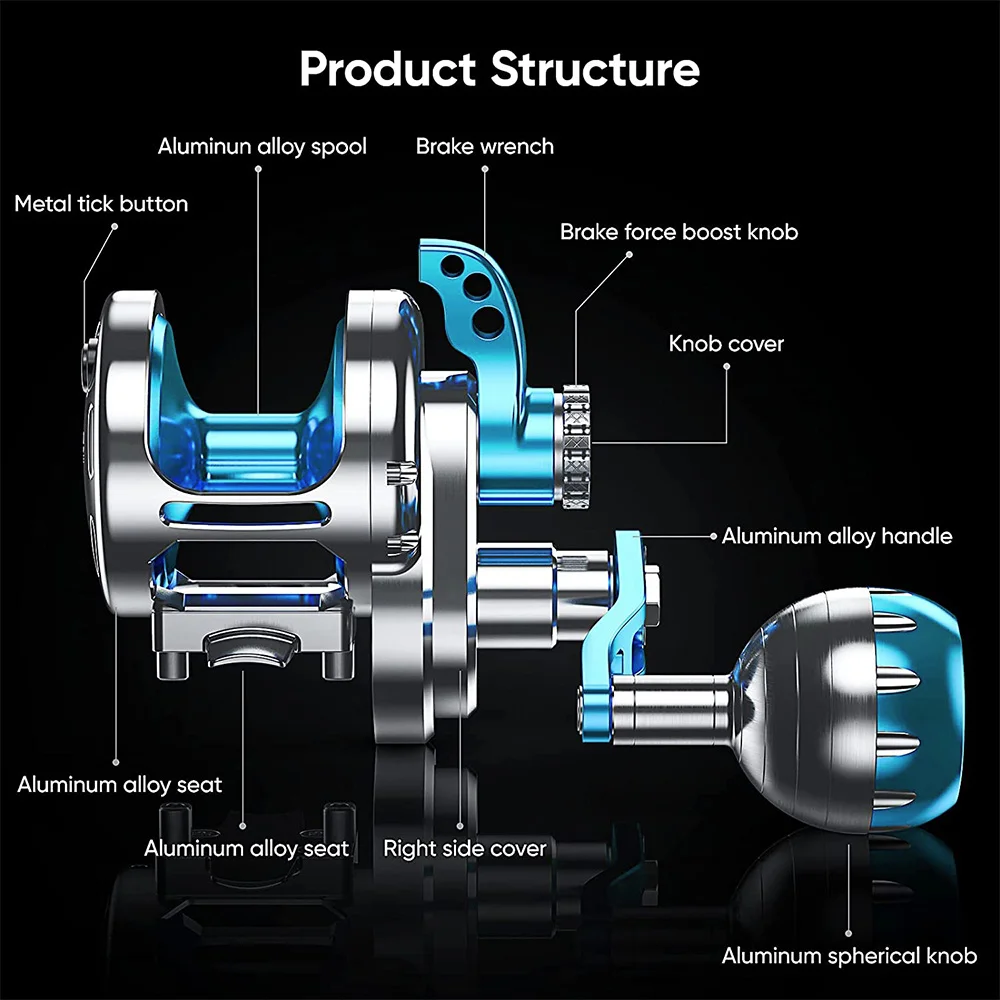 Product Structure

Aluminun alloy spool

Brake wrench

Metal tick button

Brake force boost knob

Knob cover

Aluminum alloy handle

Aluminum alloy seat

Aluminum alloy seat

Right side cover

Aluminum spherical knob