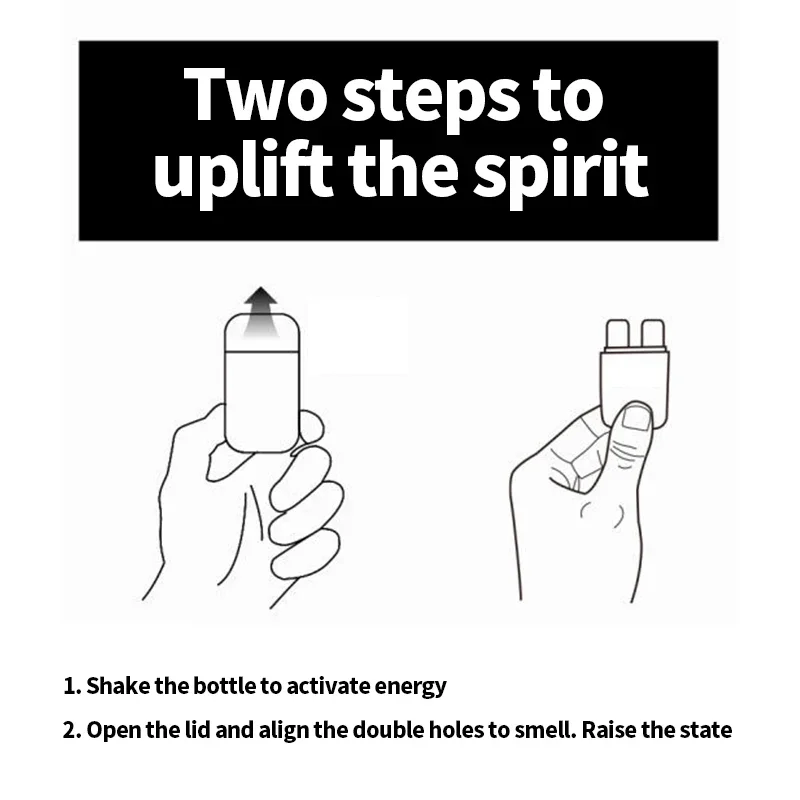 Two steps to uplift the spirit

1. Shake the bottle to activate energy

2. Open the lid and align the double holes to smell. Raise the state