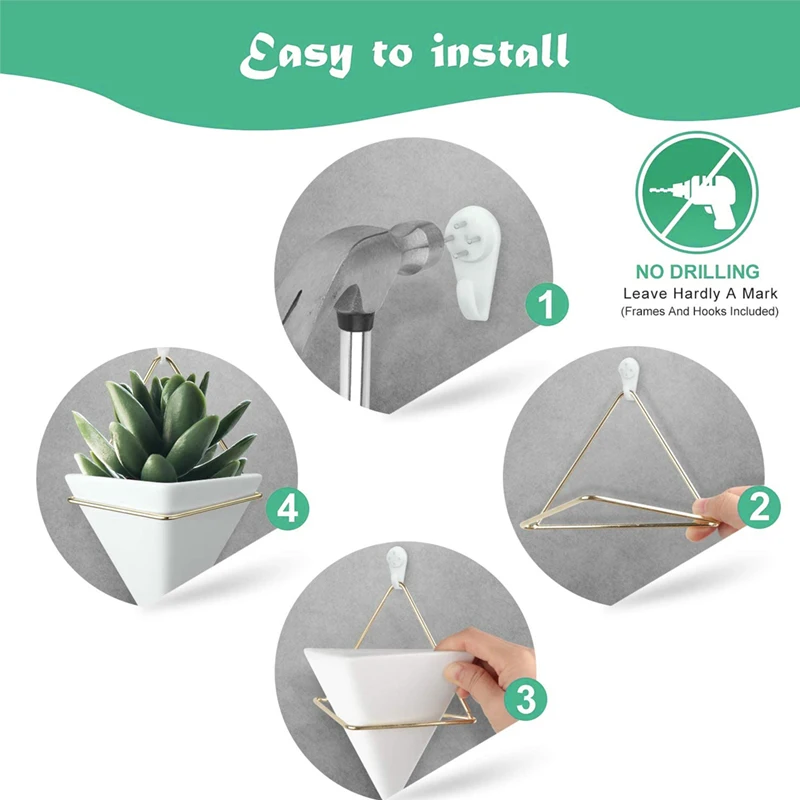 Easy to install

NO DRILLING
Leave Hardly A Mark
(Frames And Hooks Included)

1

4

2

3