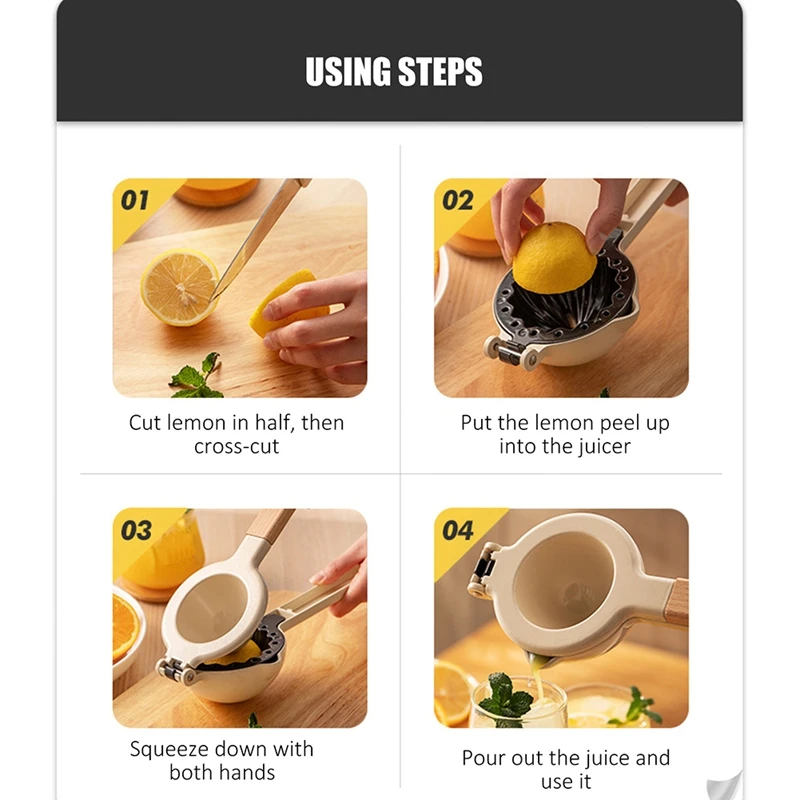 USING STEPS

01

Cut lemon in half, then cross-cut

02

Put the lemon peel up into the juicer

03

Squeeze down with both hands

04

Pour out the juice and use it