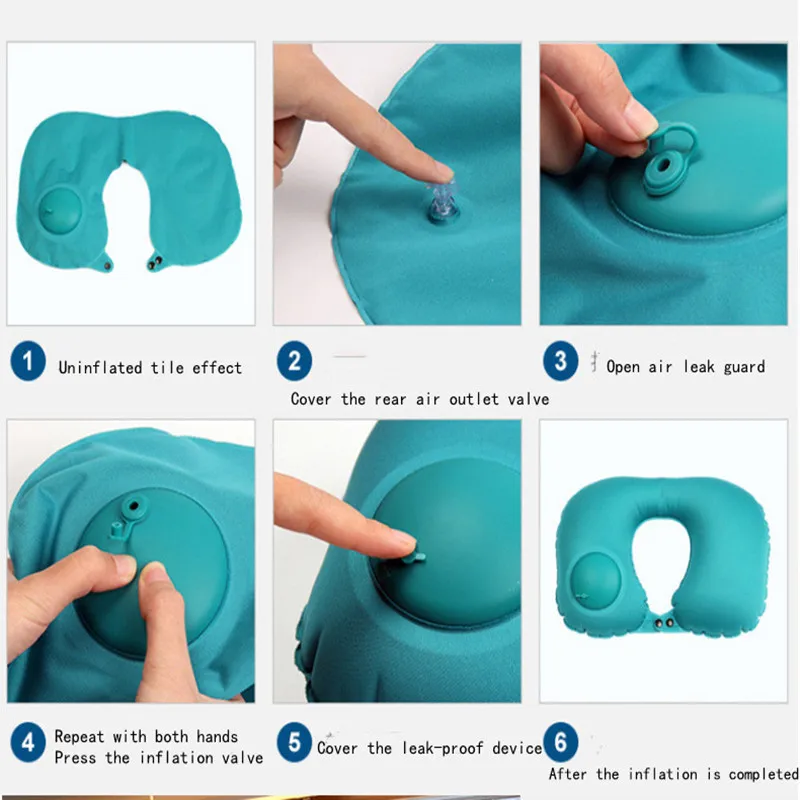 1 Uninflated tile effect

2 Cover the rear air outlet valve

3 Open air leak guard

4 Repeat with both hands Press the inflation valve

5 Cover the leak-proof device

6 After the inflation is completed