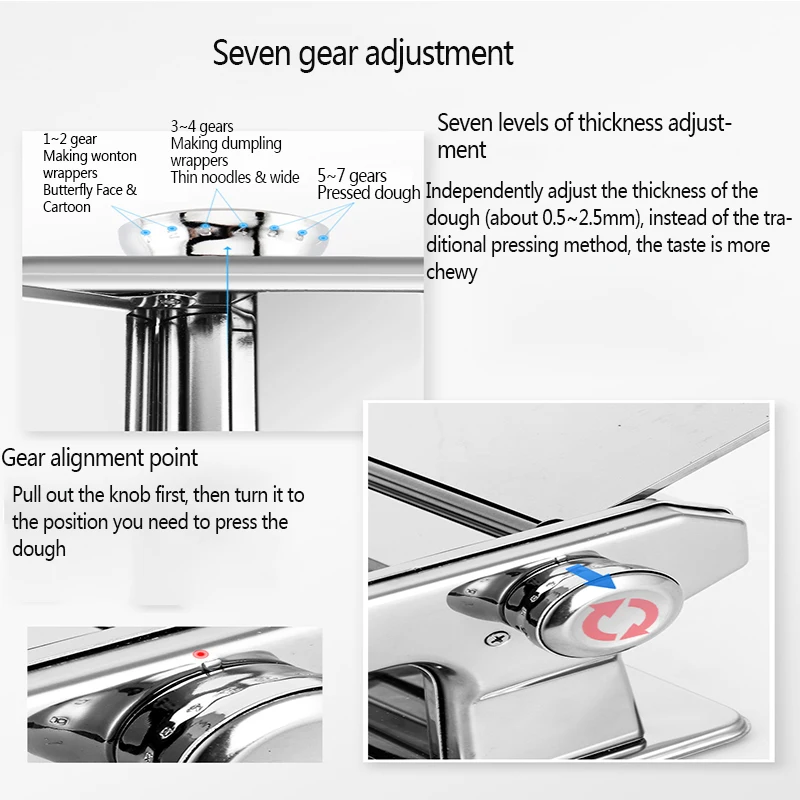 Seven gear adjustment

1~2 gear
Making wonton wrappers
Butterfly Face & Cartoon

3~4 gears
Making dumpling wrappers
Thin noodles & wide

5~7 gears
Pressed dough

Seven levels of thickness adjustment

Independently adjust the thickness of the dough (about 0.5~2.5mm), instead of the traditional pressing method, the taste is more chewy

Gear alignment point

Pull out the knob first, then turn it to the position you need to press the dough