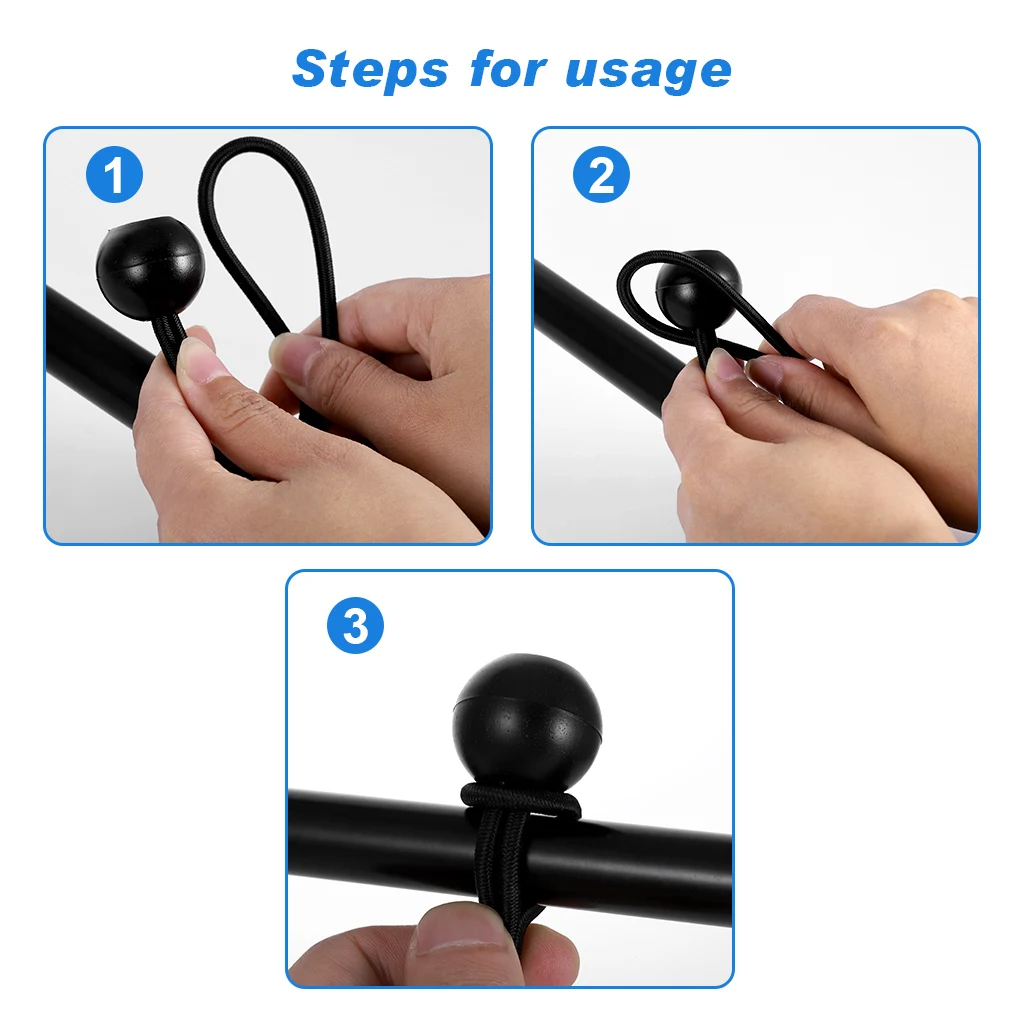 Steps for usage

1

2

3