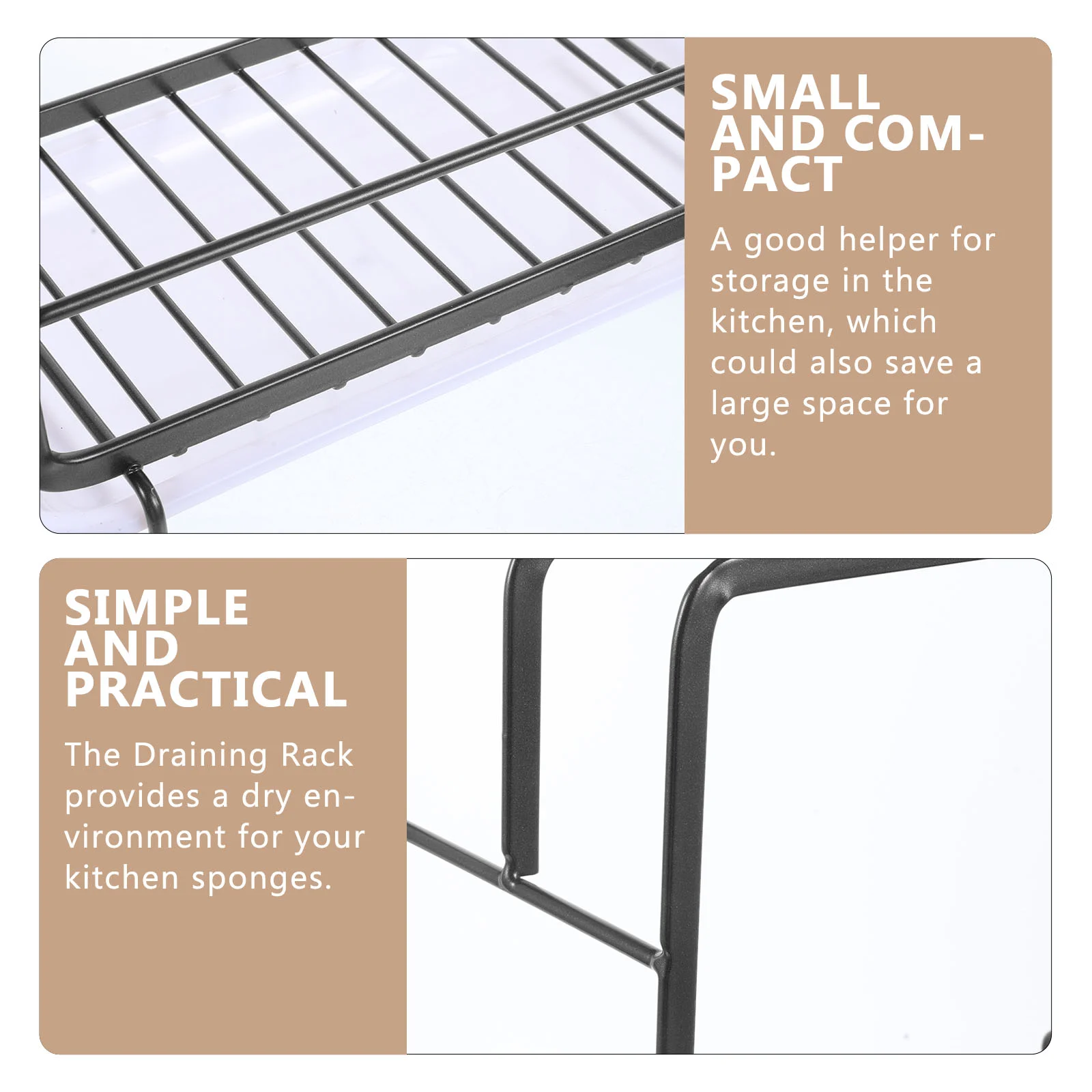 SMALL AND COMPACT

A good helper for storage in the kitchen, which could also save a large space for you.

SIMPLE AND PRACTICAL

The Draining Rack provides a dry environment for your kitchen sponges.