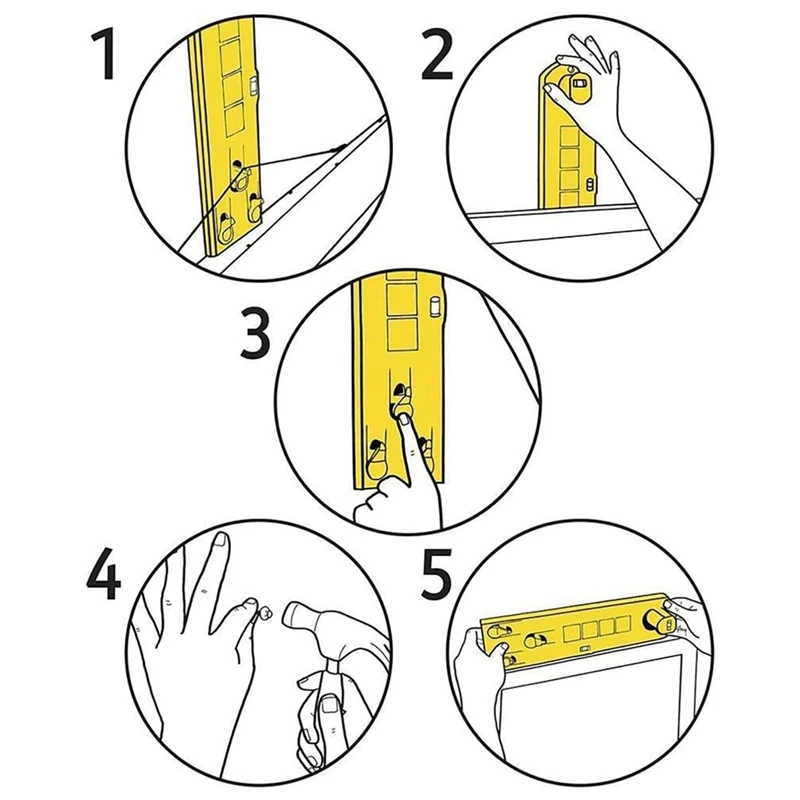 1

2

3

4

5