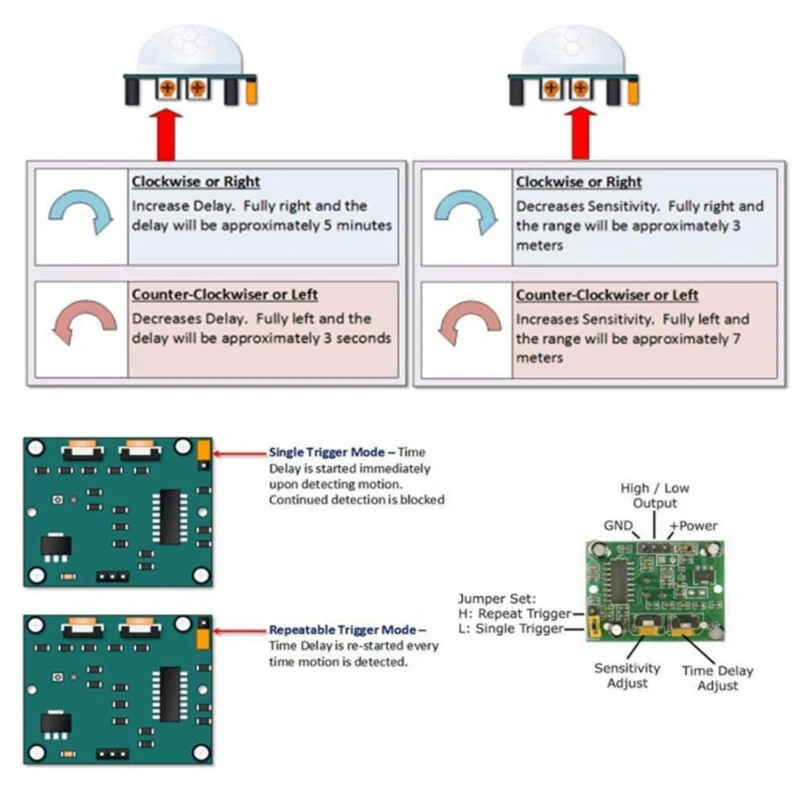 Clockwise or Right
Increase Delay. Fully right and the delay will be approximately 5 minutes

Counter-Clockwiser or Left
Decreases Delay. Fully left and the delay will be approximately 3 seconds

Clockwise or Right
Decreases Sensitivity. Fully right and the range will be approximately 3 meters

Counter-Clockwiser or Left
Increases Sensitivity. Fully left and the range will be approximately 7 meters

Single Trigger Mode – Time Delay is started immediately upon detecting motion. Continued detection is blocked

Repeatable Trigger Mode – Time Delay is re-started every time motion is detected.

High / Low Output
GND
+Power
Jumper Set:
H: Repeat Trigger
L: Single Trigger
Sensitivity Adjust
Time Delay Adjust