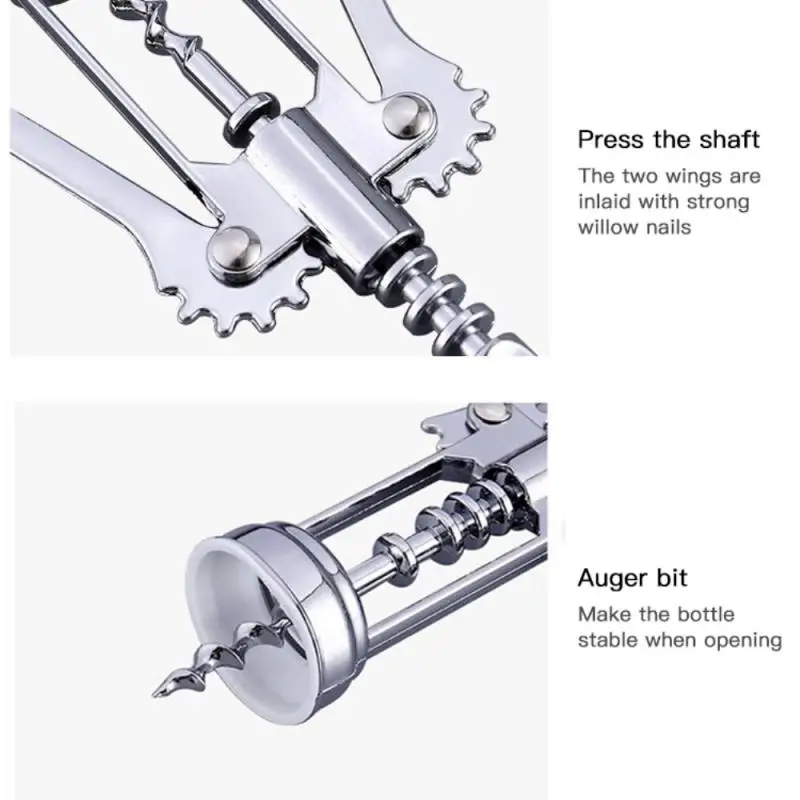 Press the shaft

The two wings are inlaid with strong willow nails

Auger bit

Make the bottle stable when opening