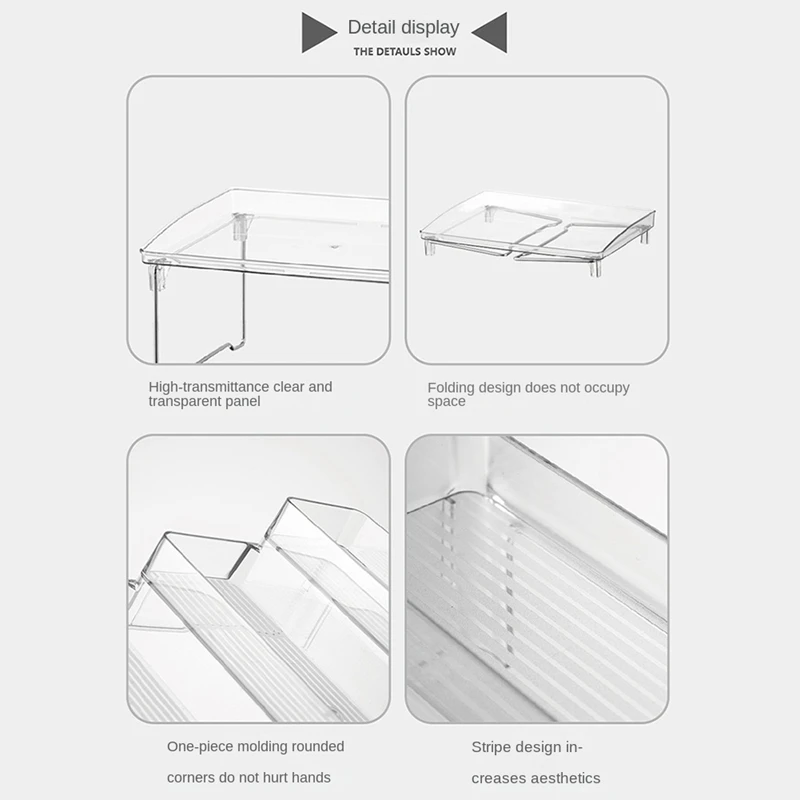 Detail display
THE DETAULS SHOW

High-transmittance clear and transparent panel

Folding design does not occupy space

One-piece molding rounded corners do not hurt hands

Stripe design increases aesthetics