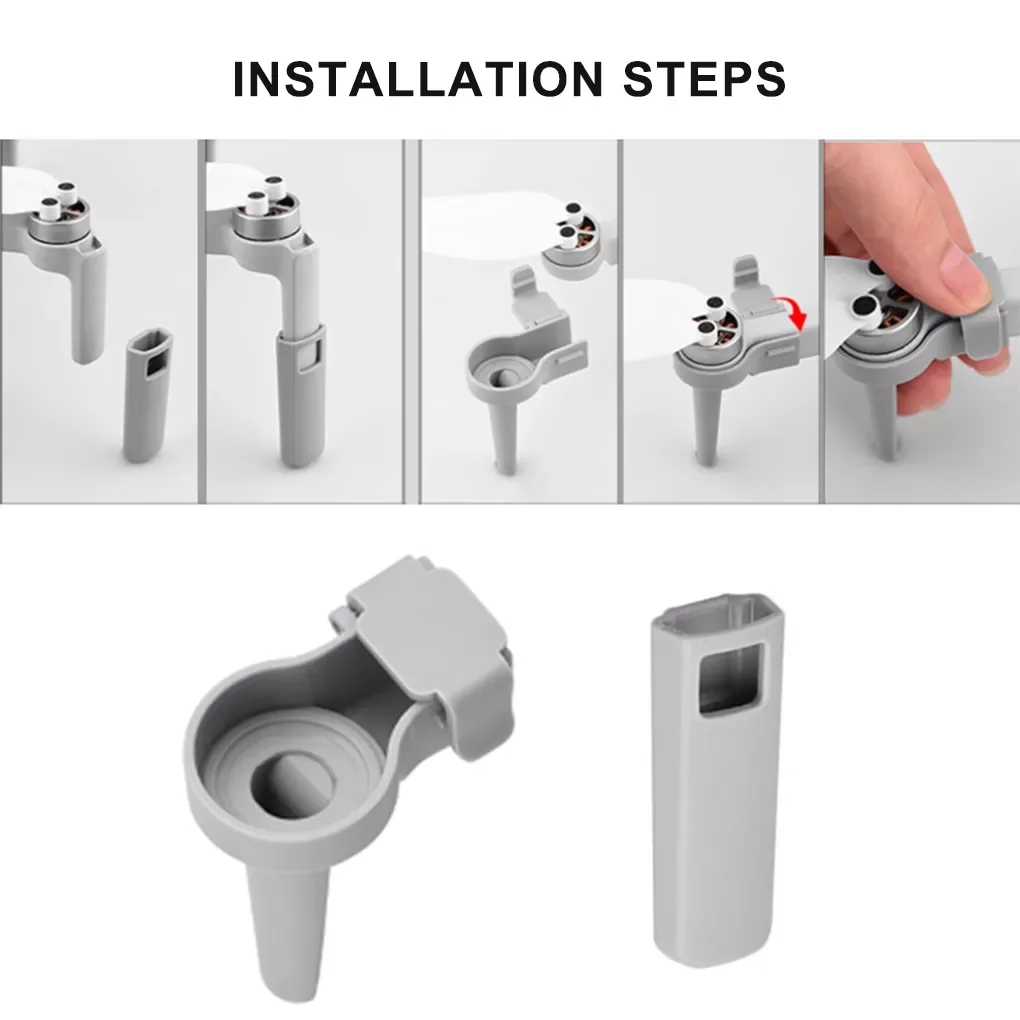 INSTALLATION STEPS