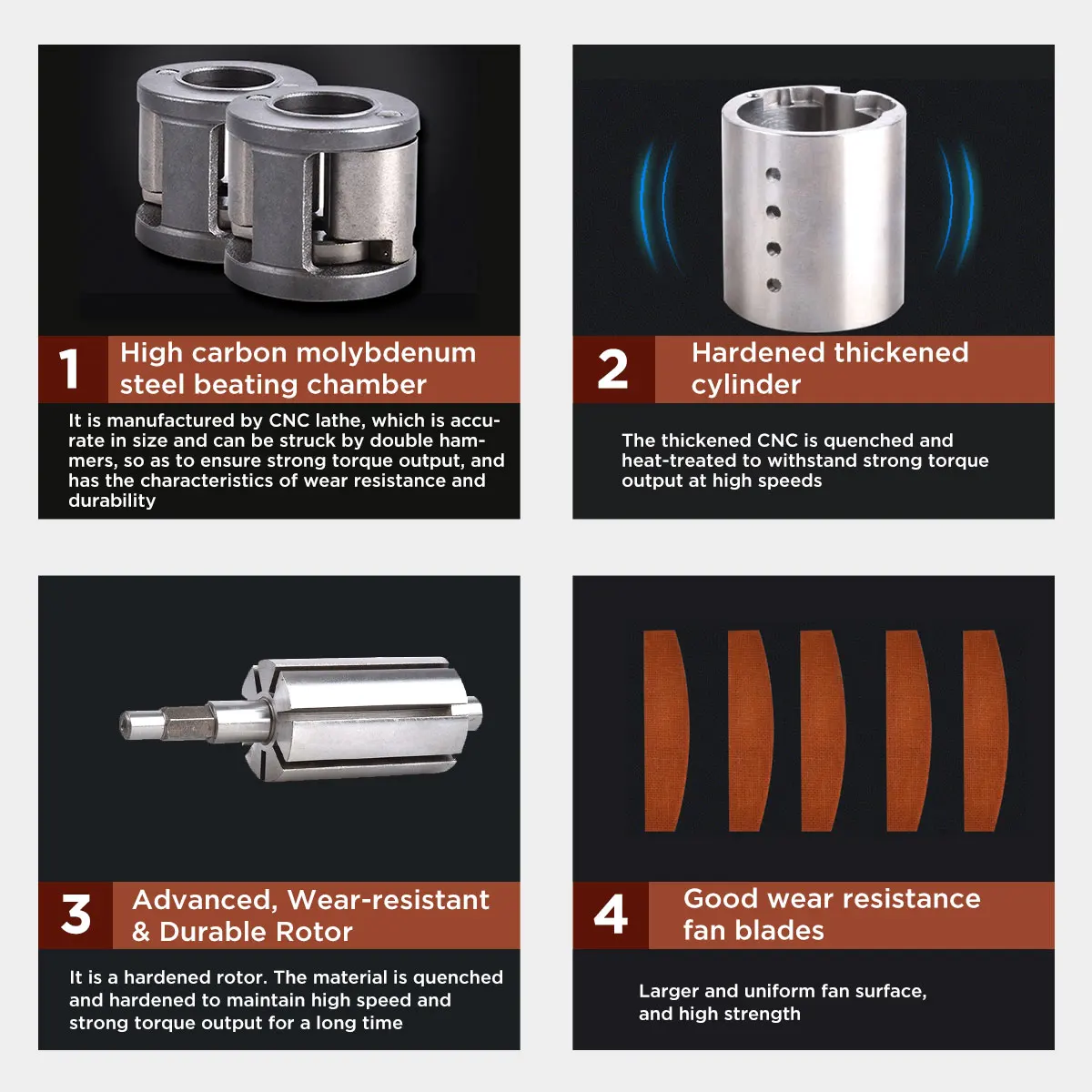 1 High carbon molybdenum steel beating chamber

It is manufactured by CNC lathe, which is accurate in size and can be struck by double hammers, so as to ensure strong torque output, and has the characteristics of wear resistance and durability

2 Hardened thickened cylinder

The thickened CNC is quenched and heat-treated to withstand strong torque output at high speeds

3 Advanced, Wear-resistant & Durable Rotor

It is a hardened rotor. The material is quenched and hardened to maintain high speed and strong torque output for a long time

4 Good wear resistance fan blades

Larger and uniform fan surface, and high strength