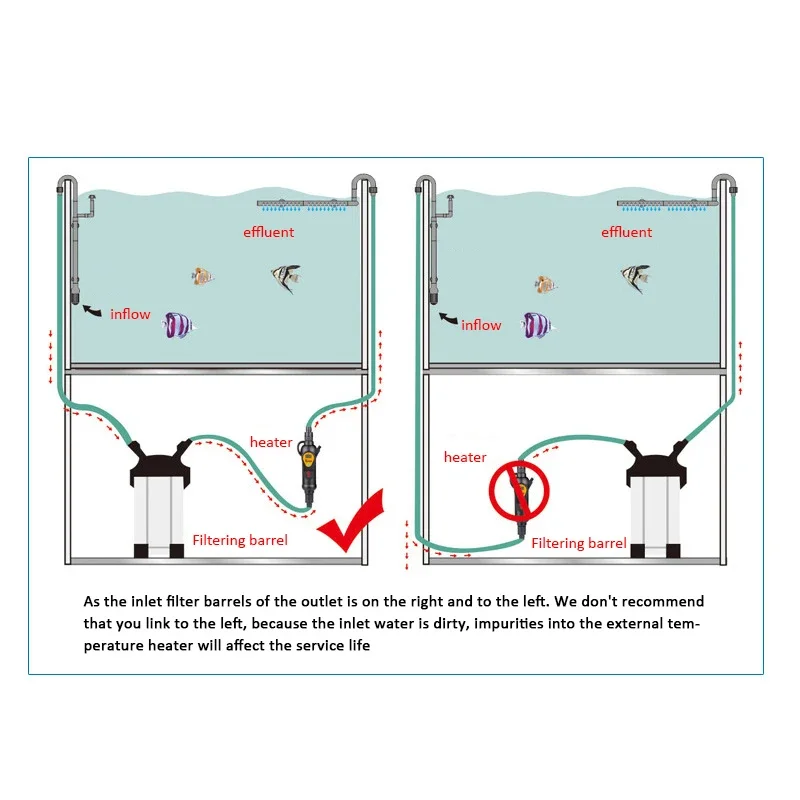 effluent

inflow

heater

Filtering barrel

effluent

inflow

heater

Filtering barrel

As the inlet filter barrels of the outlet is on the right and to the left. We don't recommend that you link to the left, because the inlet water is dirty, impurities into the external temperature heater will affect the service life