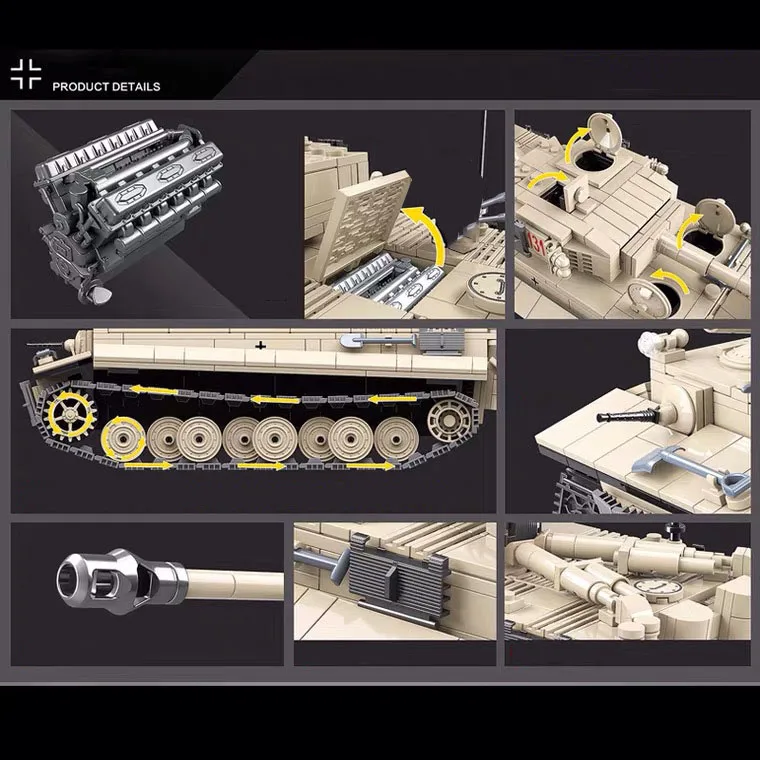 PRODUCT DETAILS

131