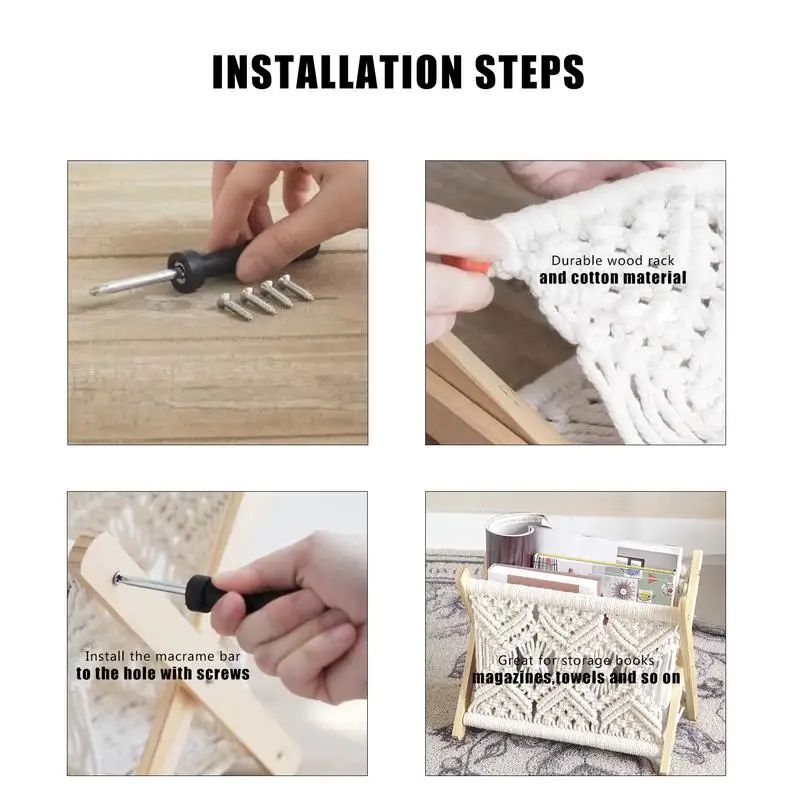 INSTALLATION STEPS

Durable wood rack
and cotton material

Install the macrame bar
to the hole with screws

Great for storage books
magazines,towels and so on