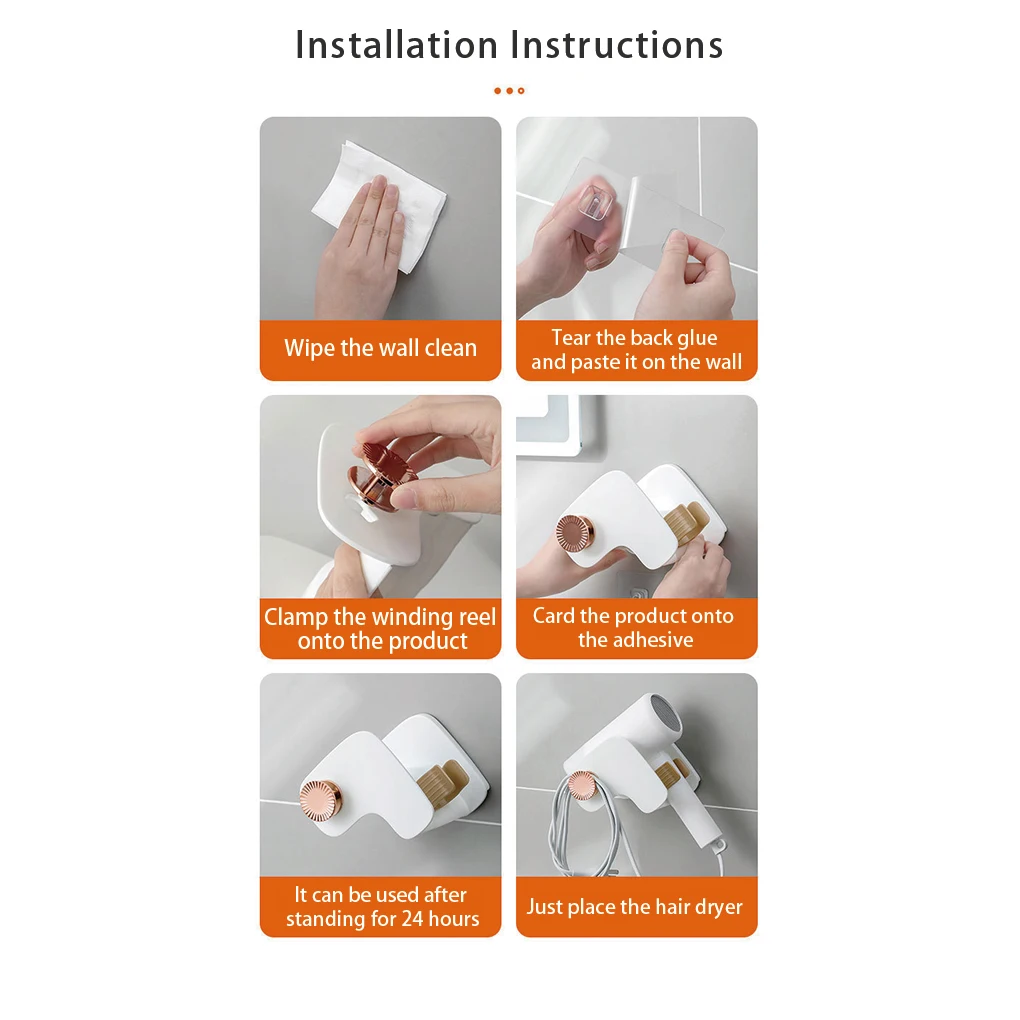 Installation Instructions

Wipe the wall clean

Tear the back glue and paste it on the wall

Clamp the winding reel onto the product

Card the product onto the adhesive

It can be used after standing for 24 hours

Just place the hair dryer