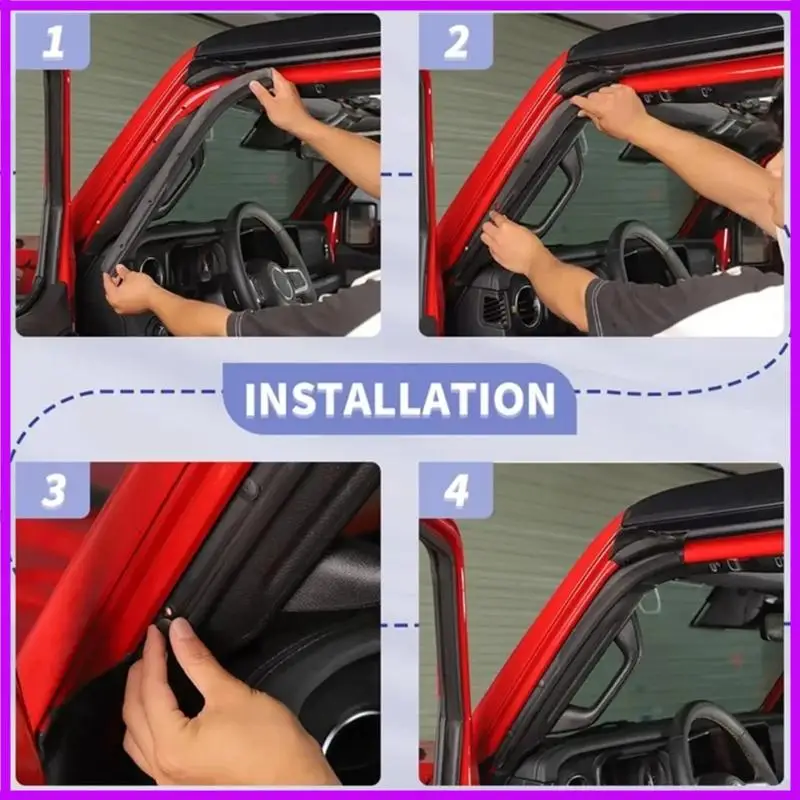 1

2

INSTALLATION

3

4