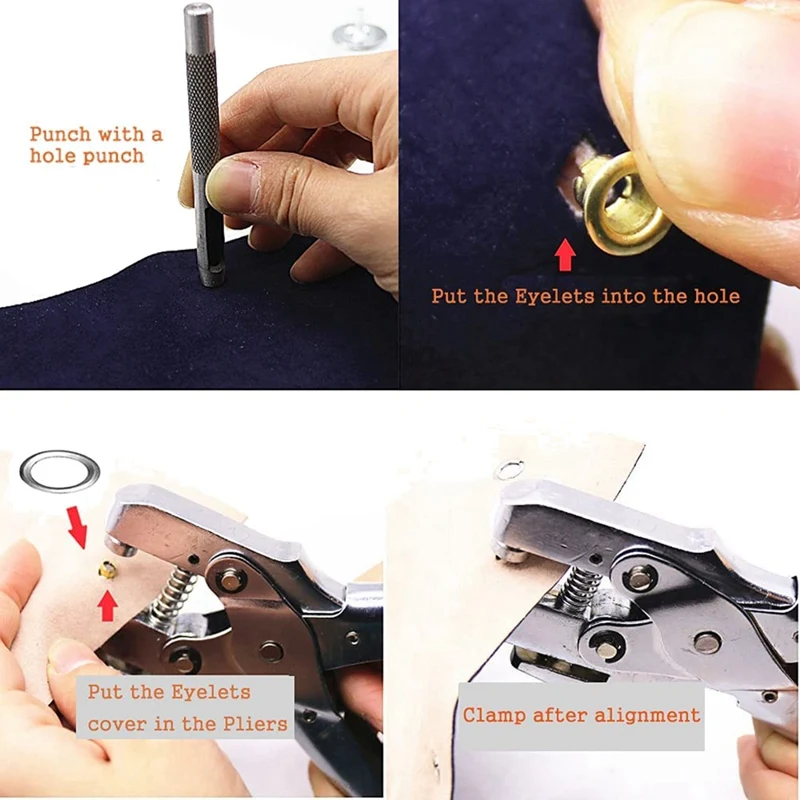 Punch with a hole punch

Put the Eyelets into the hole

Put the Eyelets cover in the Pliers

Clamp after alignment