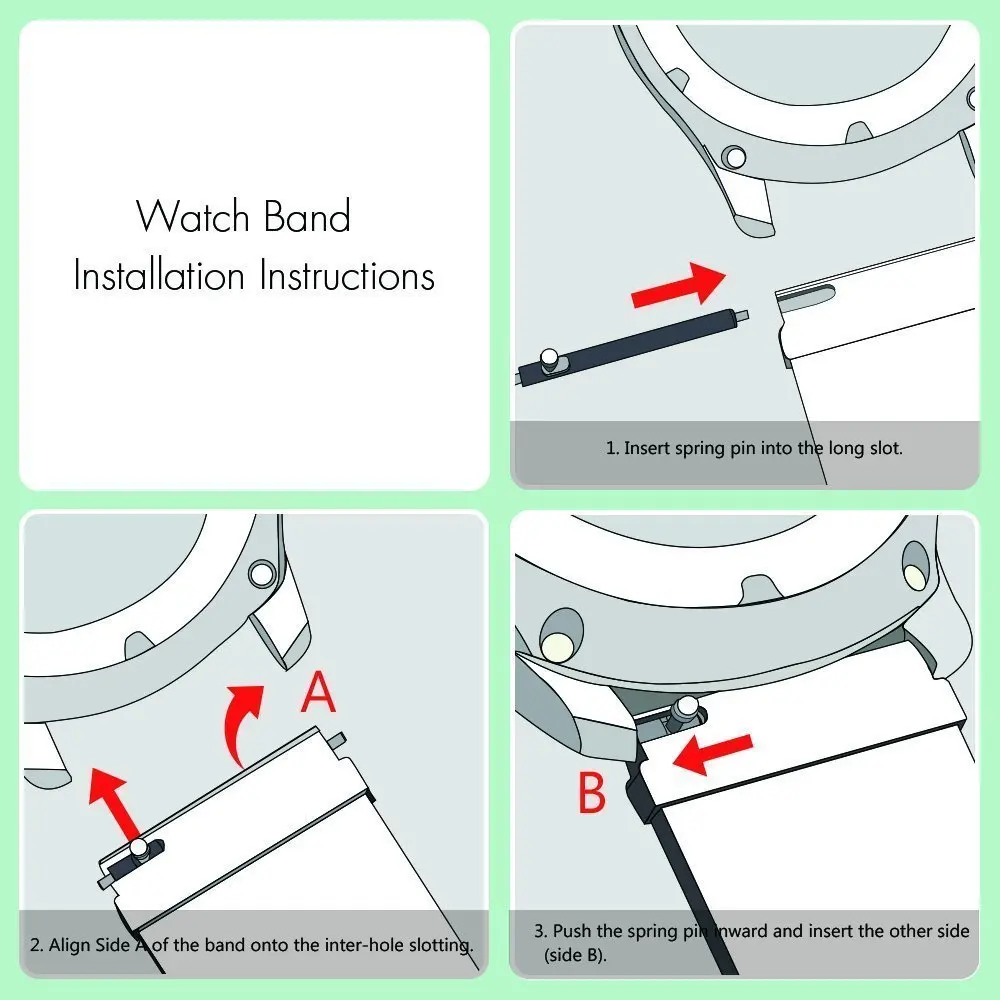 Watch Band
Installation Instructions

1. Insert spring pin into the long slot.

A

2. Align Side A of the band onto the inter-hole slotting.

B

3. Push the spring pin inward and insert the other side (side B).