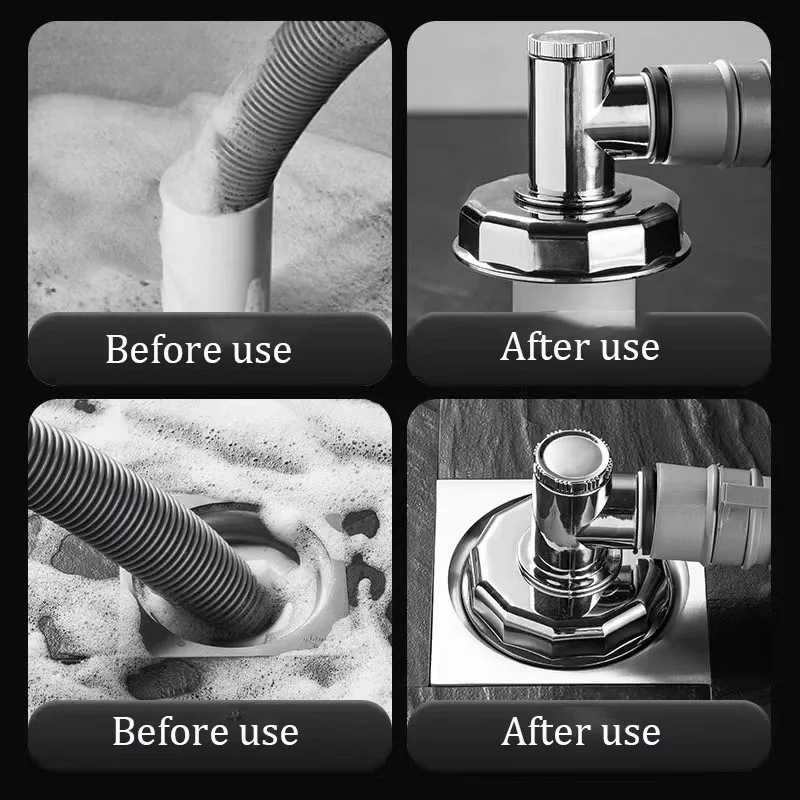 Before use

After use

Before use

After use