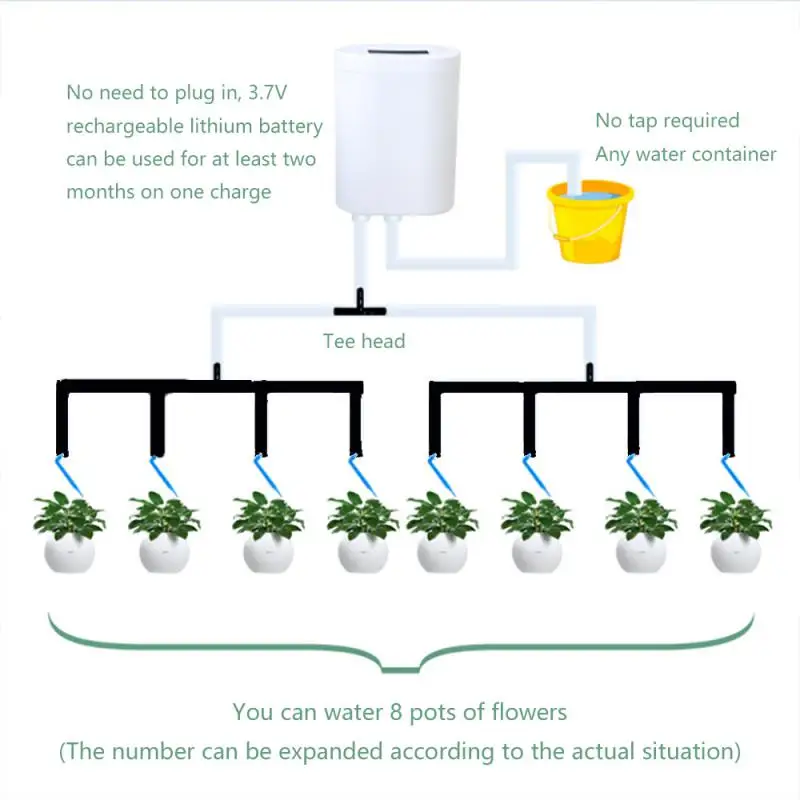 No need to plug in, 3.7V rechargeable lithium battery can be used for at least two months on one charge

No tap required
Any water container

Tee head

You can water 8 pots of flowers
(The number can be expanded according to the actual situation)