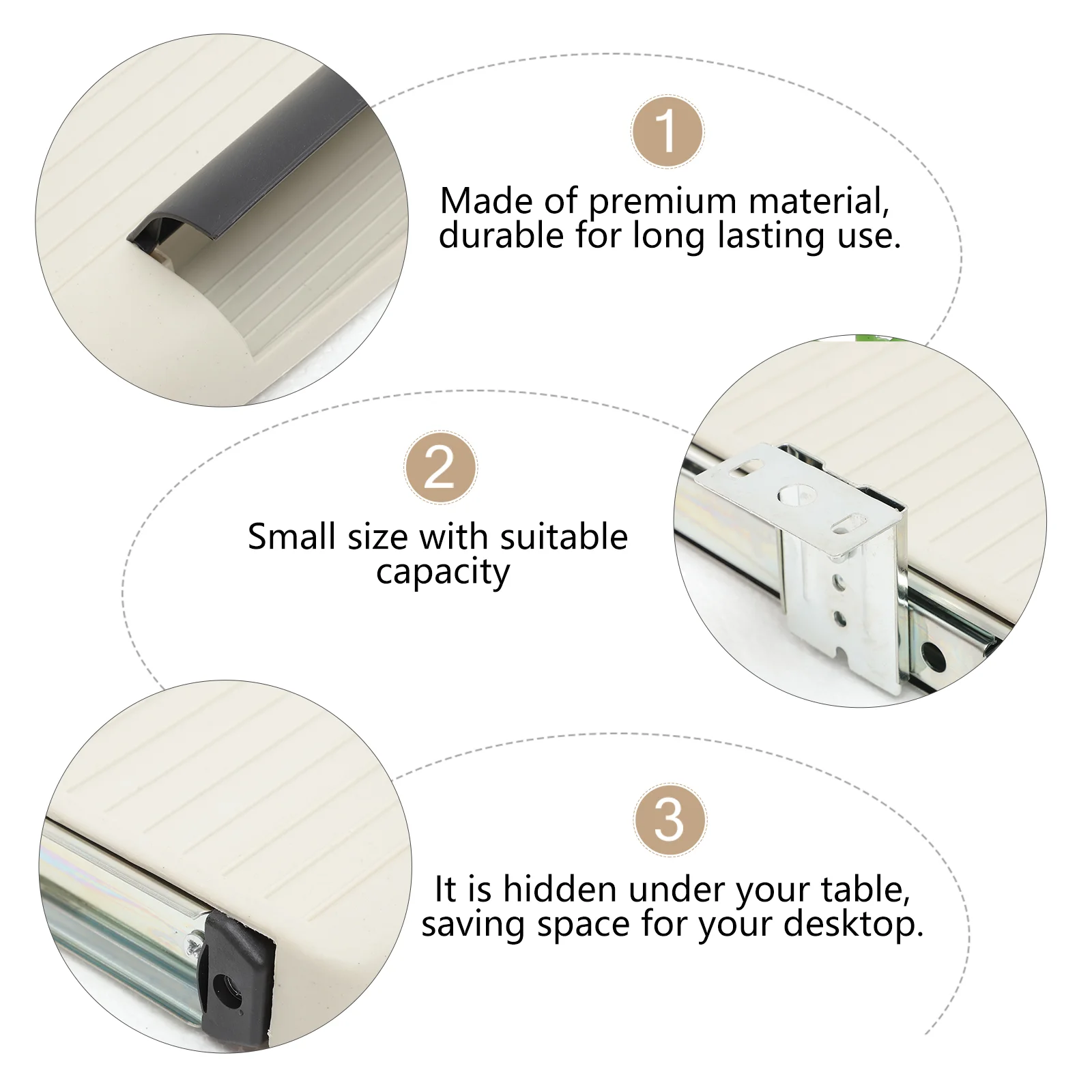 1

Made of premium material, durable for long lasting use.

2

Small size with suitable capacity

3

It is hidden under your table, saving space for your desktop.