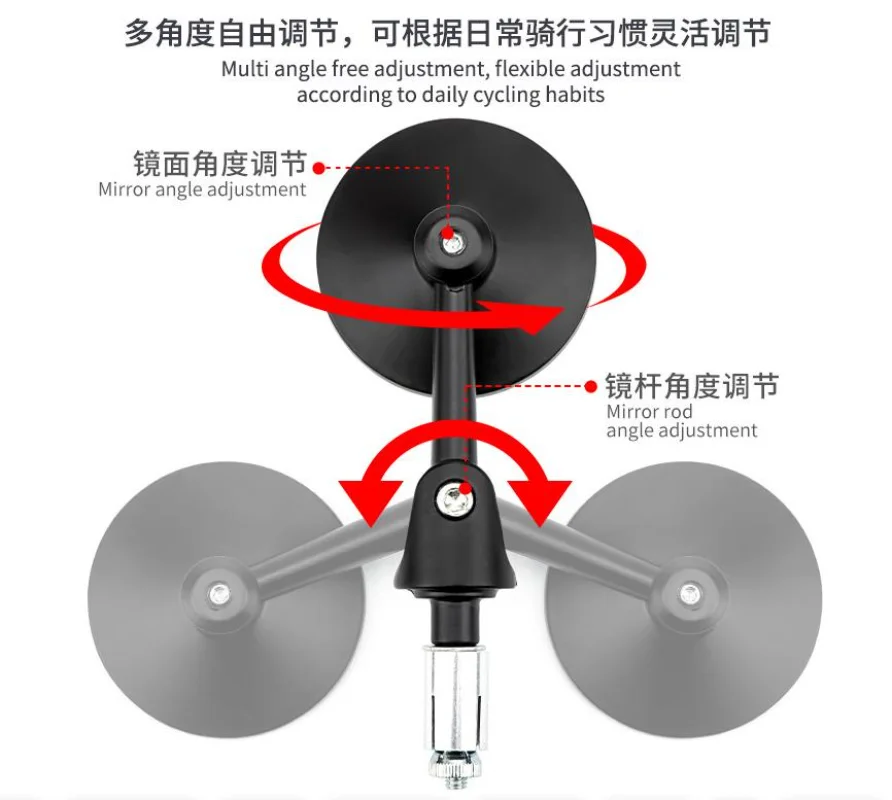 多角度自由调节，可根据日常骑行习惯灵活调节
Multi angle free adjustment, flexible adjustment according to daily cycling habits

镜面角度调节
Mirror angle adjustment

镜杆角度调节
Mirror rod angle adjustment