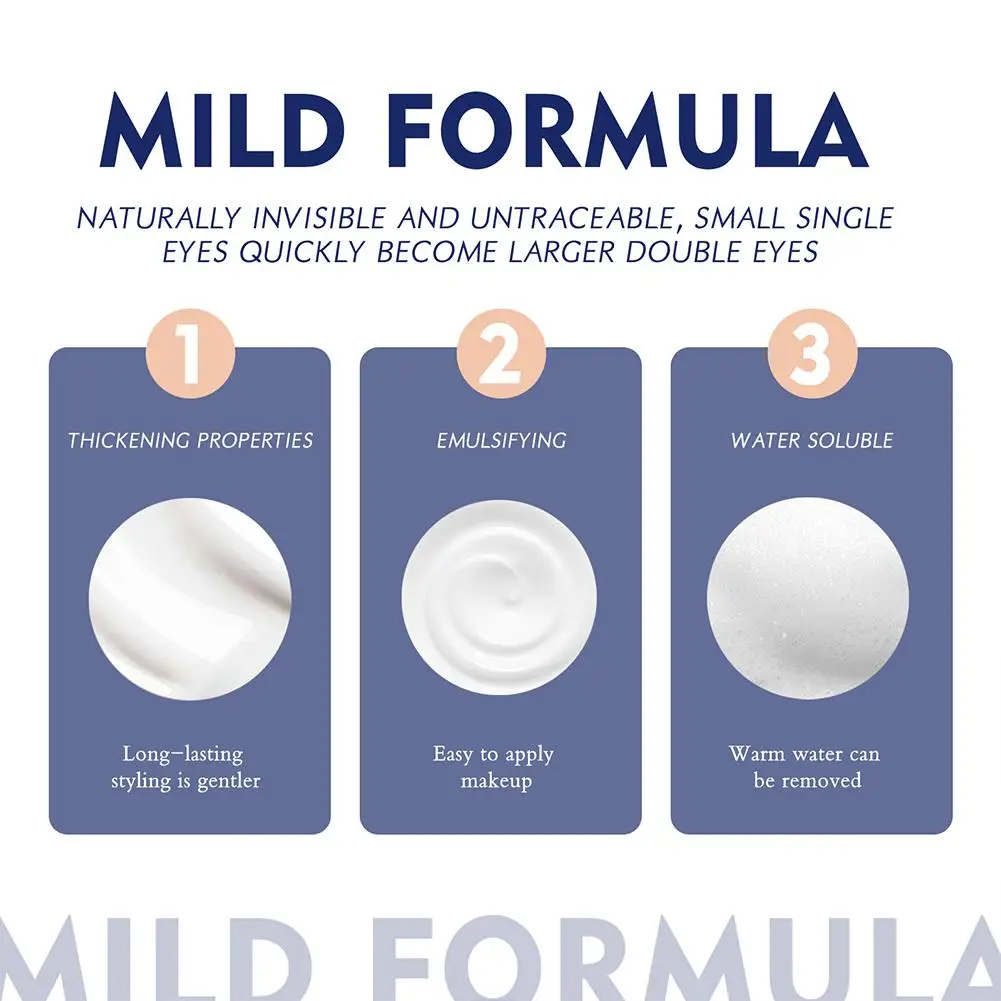 MILD FORMULA

NATURALLY INVISIBLE AND UNTRACEABLE, SMALL SINGLE EYES QUICKLY BECOME LARGER DOUBLE EYES

1

THICKENING PROPERTIES

Long-lasting styling is gentler

2

EMULSIFYING

Easy to apply makeup

3

WATER SOLUBLE

Warm water can be removed

MILD FORMULA