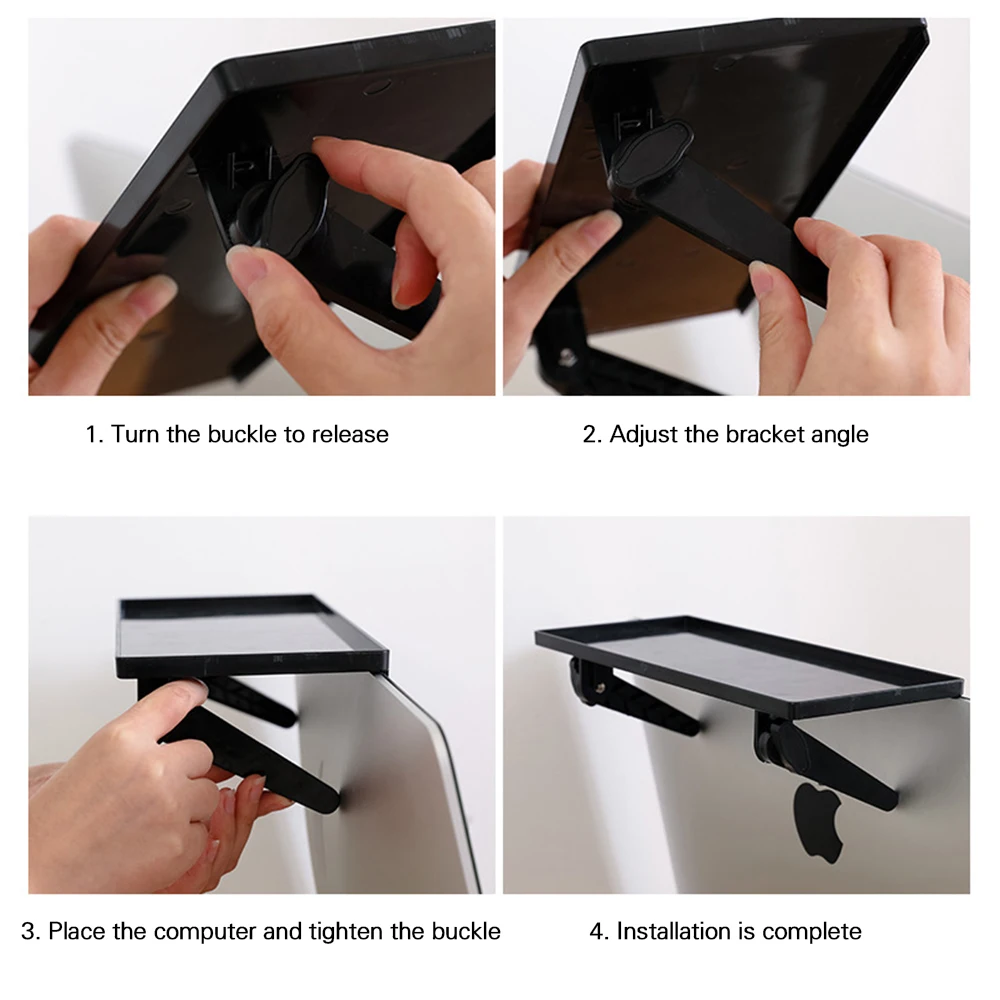 1. Turn the buckle to release

2. Adjust the bracket angle

3. Place the computer and tighten the buckle

4. Installation is complete