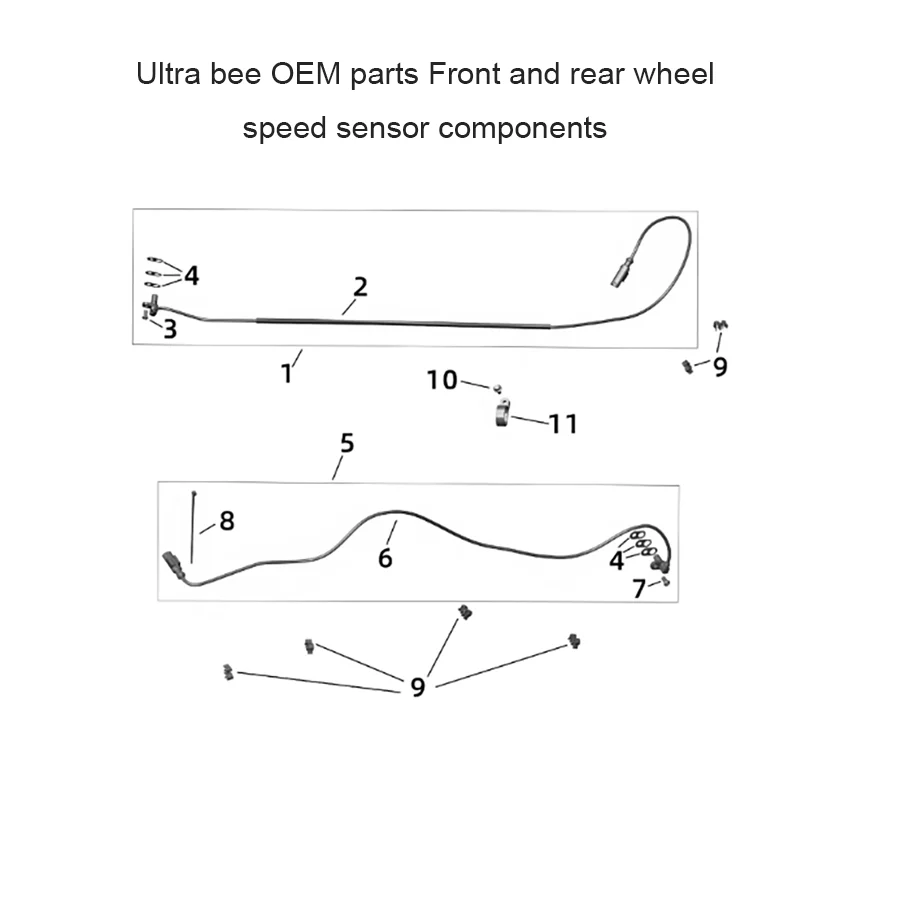 Ultra bee OEM parts Front and rear wheel speed sensor components

4
2
3
1
9
10
11
5
8
6
4
7
9