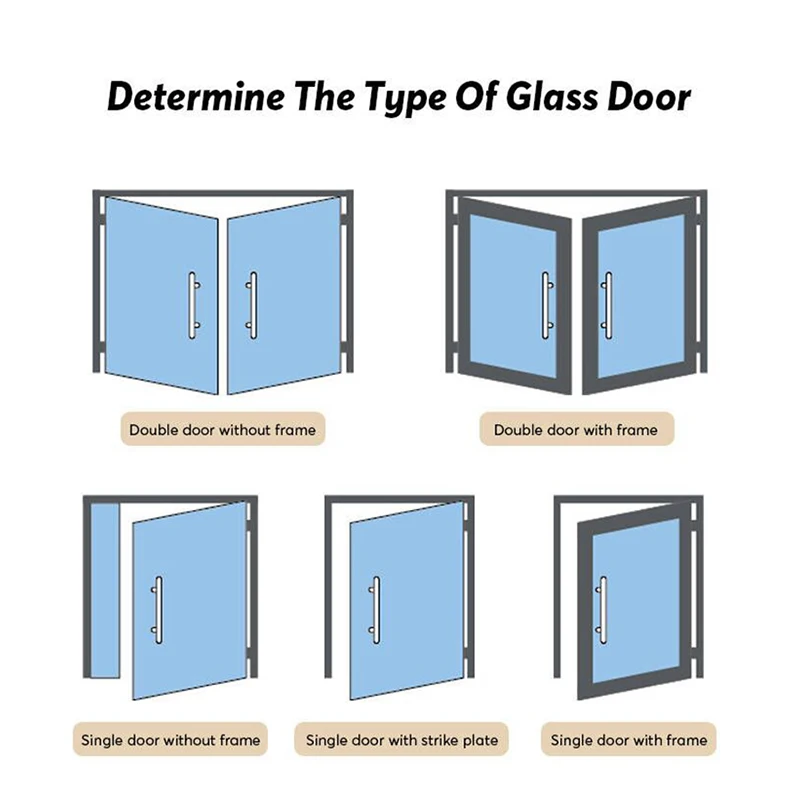 Determine The Type Of Glass Door

Double door without frame

Double door with frame

Single door without frame

Single door with strike plate

Single door with frame