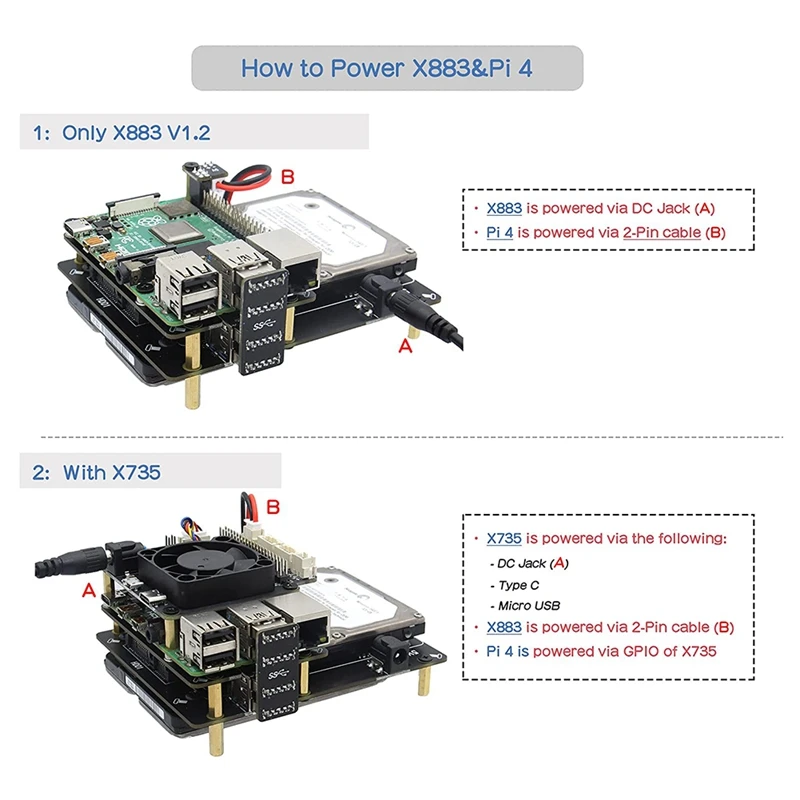 How to Power X883&Pi 4

1: Only X883 V1.2

B

A

· X883 is powered via DC Jack (A)
· Pi 4 is powered via 2-Pin cable (B)

2: With X735

B

A

· X735 is powered via the following:
- DC Jack (A)
- Type C
- Micro USB
· X883 is powered via 2-Pin cable (B)
· Pi 4 is powered via GPIO of X735