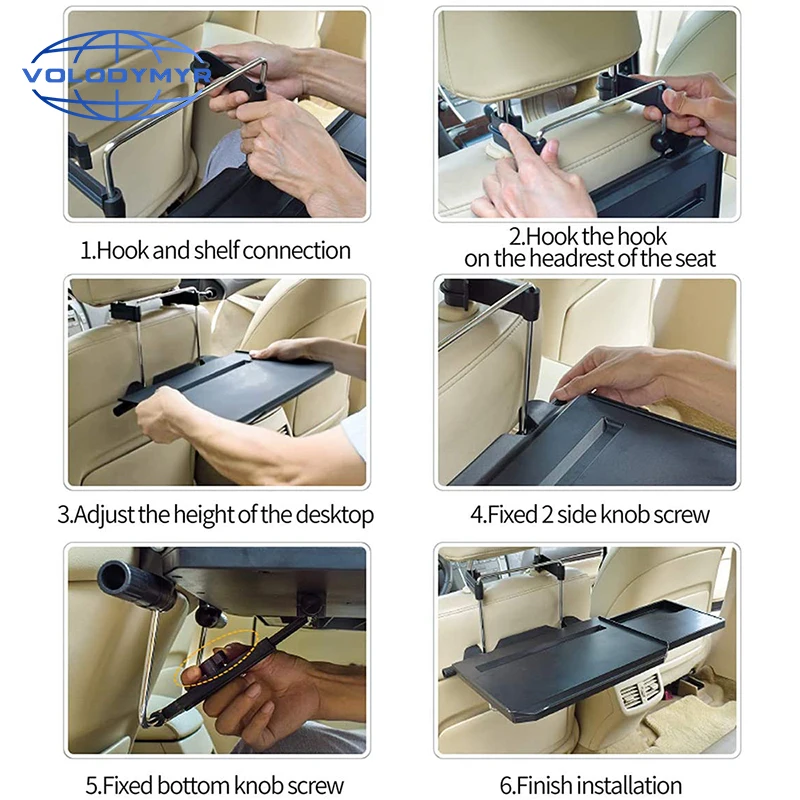 VOLODYMYR

1.Hook and shelf connection

2.Hook the hook on the headrest of the seat

3.Adjust the height of the desktop

4.Fixed 2 side knob screw

5.Fixed bottom knob screw

6.Finish installation