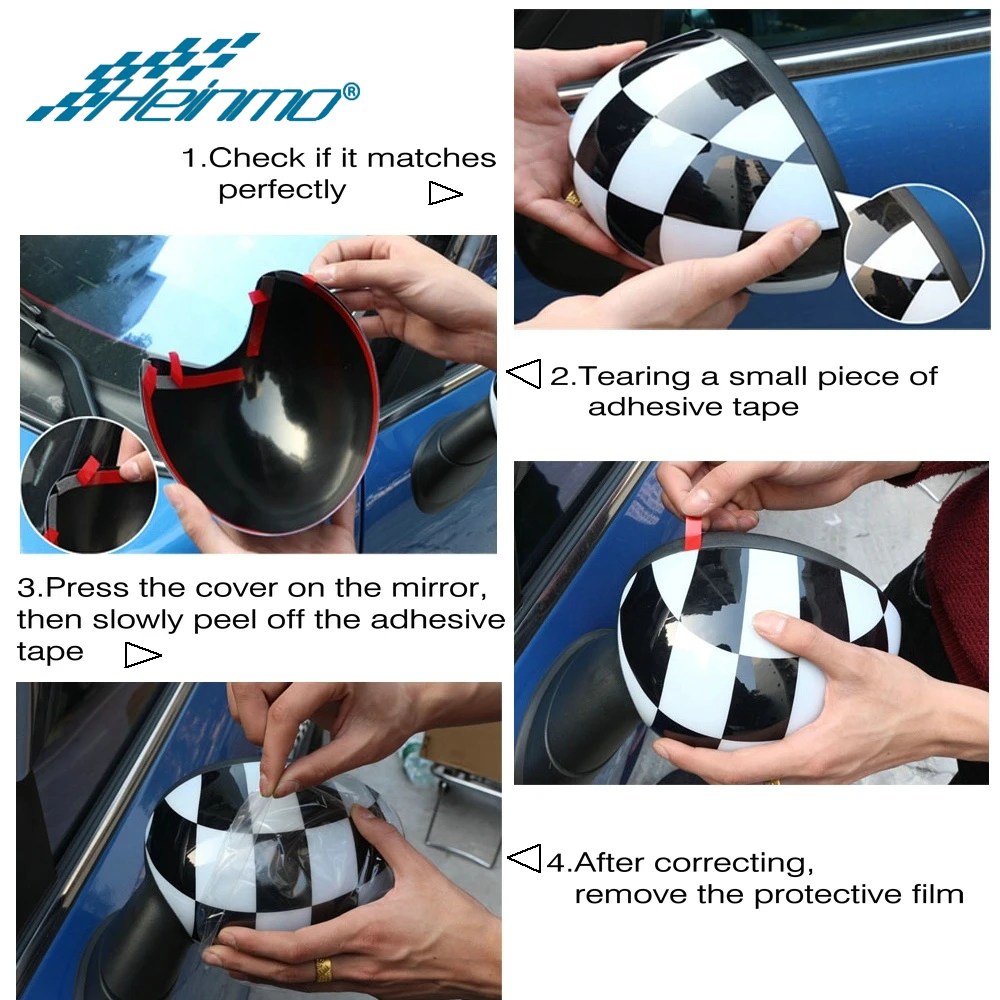 Heinmo®

1.Check if it matches perfectly

2.Tearing a small piece of adhesive tape

3.Press the cover on the mirror, then slowly peel off the adhesive tape

4.After correcting, remove the protective film