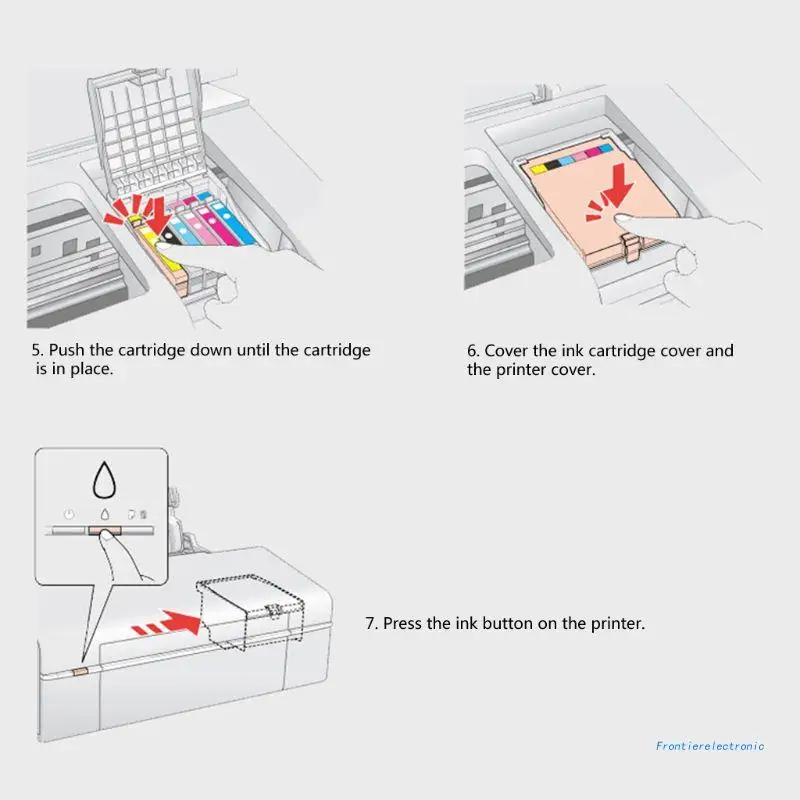 5. Push the cartridge down until the cartridge is in place.

6. Cover the ink cartridge cover and the printer cover.

7. Press the ink button on the printer.

Frontierelectronic