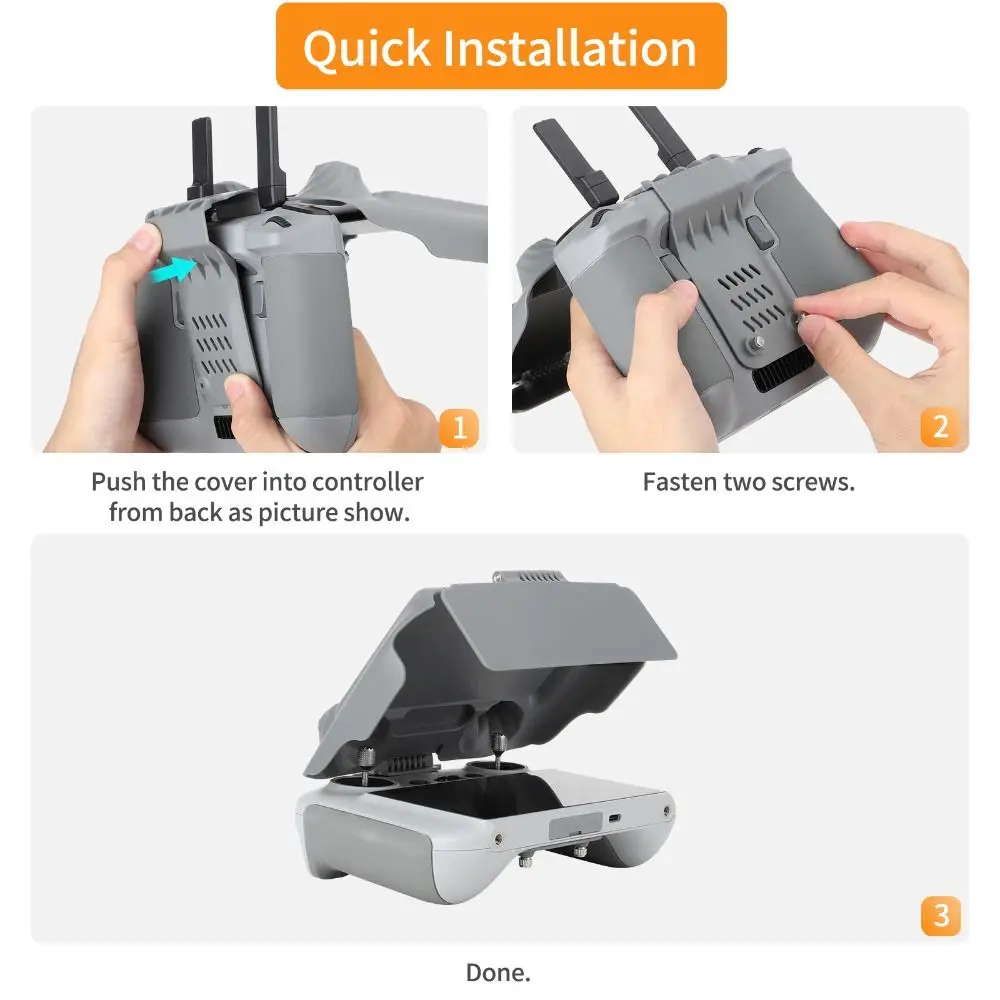 Quick Installation

1

Push the cover into controller from back as picture show.

2

Fasten two screws.

3

Done.