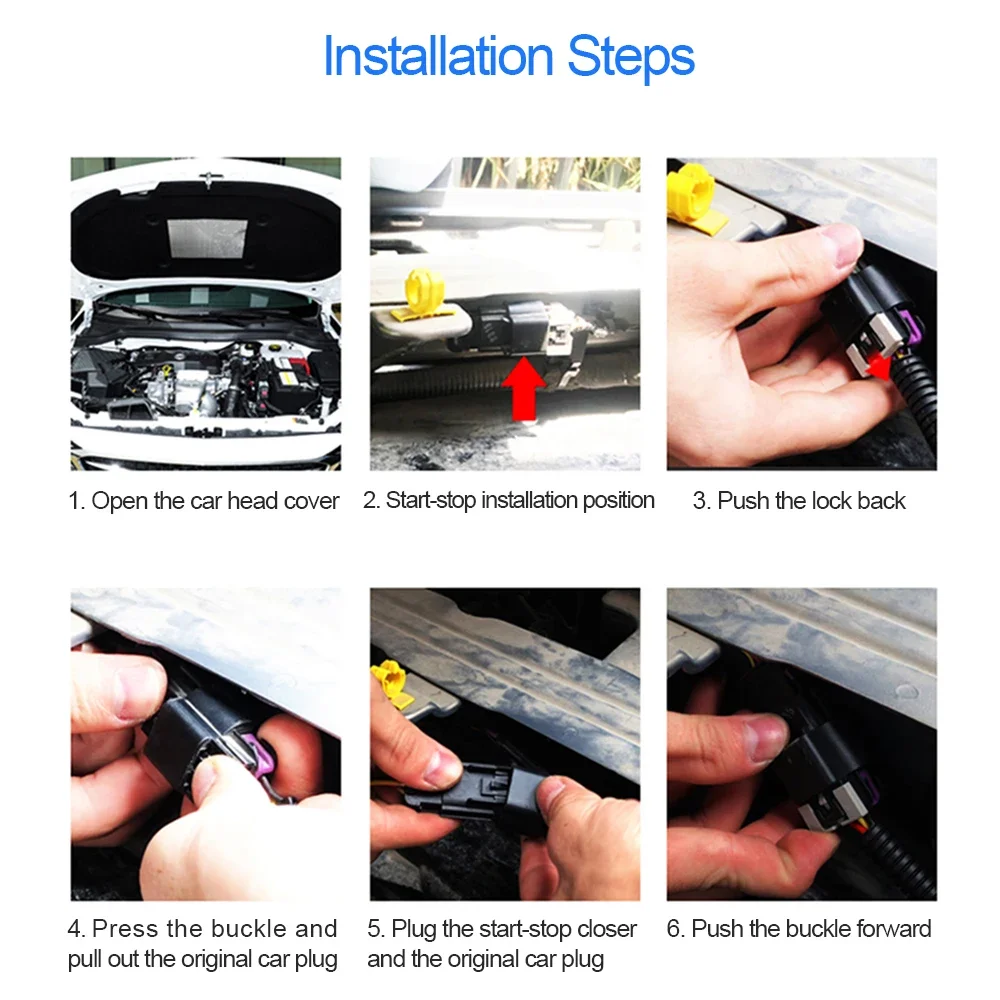 Installation Steps

1. Open the car head cover

2. Start-stop installation position

3. Push the lock back

4. Press the buckle and pull out the original car plug

5. Plug the start-stop closer and the original car plug

6. Push the buckle forward