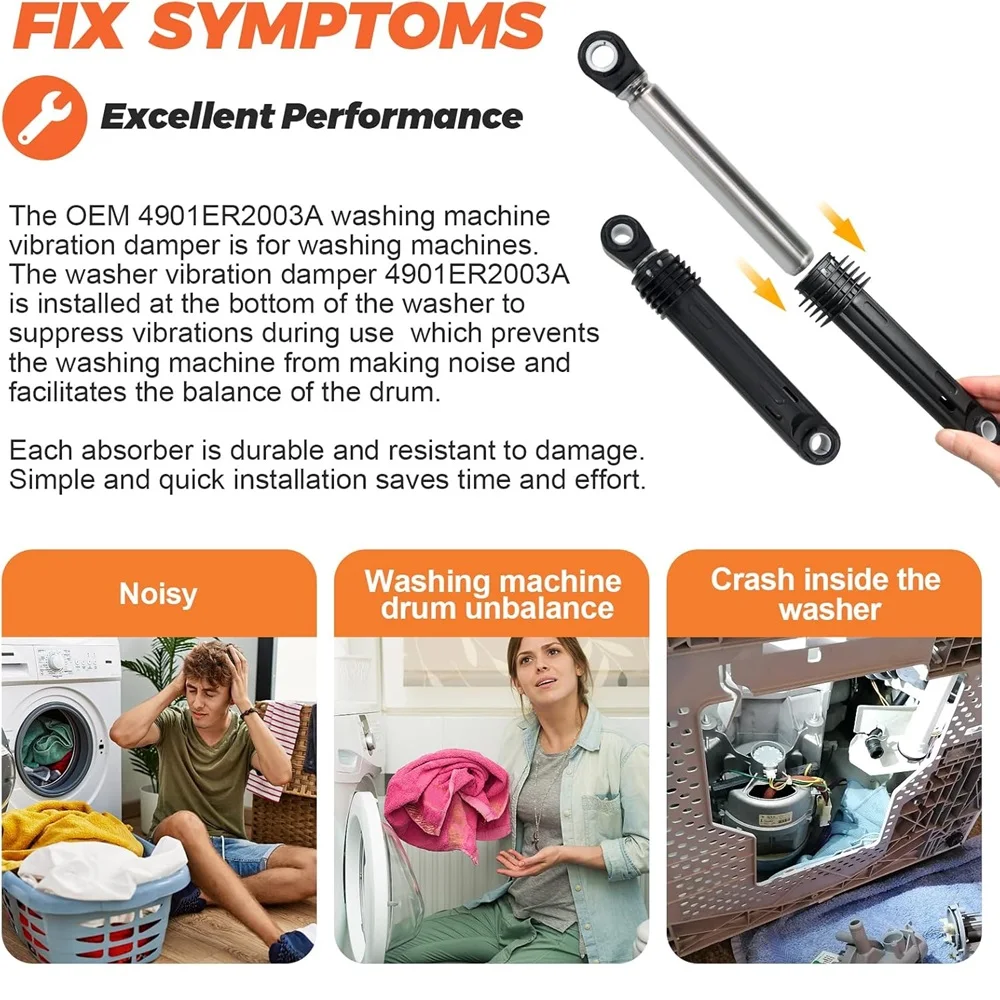 FIX SYMPTOMS

Excellent Performance

The OEM 4901ER2003A washing machine vibration damper is for washing machines. The washer vibration damper 4901ER2003A is installed at the bottom of the washer to suppress vibrations during use  which prevents the washing machine from making noise and facilitates the balance of the drum.

Each absorber is durable and resistant to damage. Simple and quick installation saves time and effort.

Noisy

Washing machine drum unbalance

Crash inside the washer