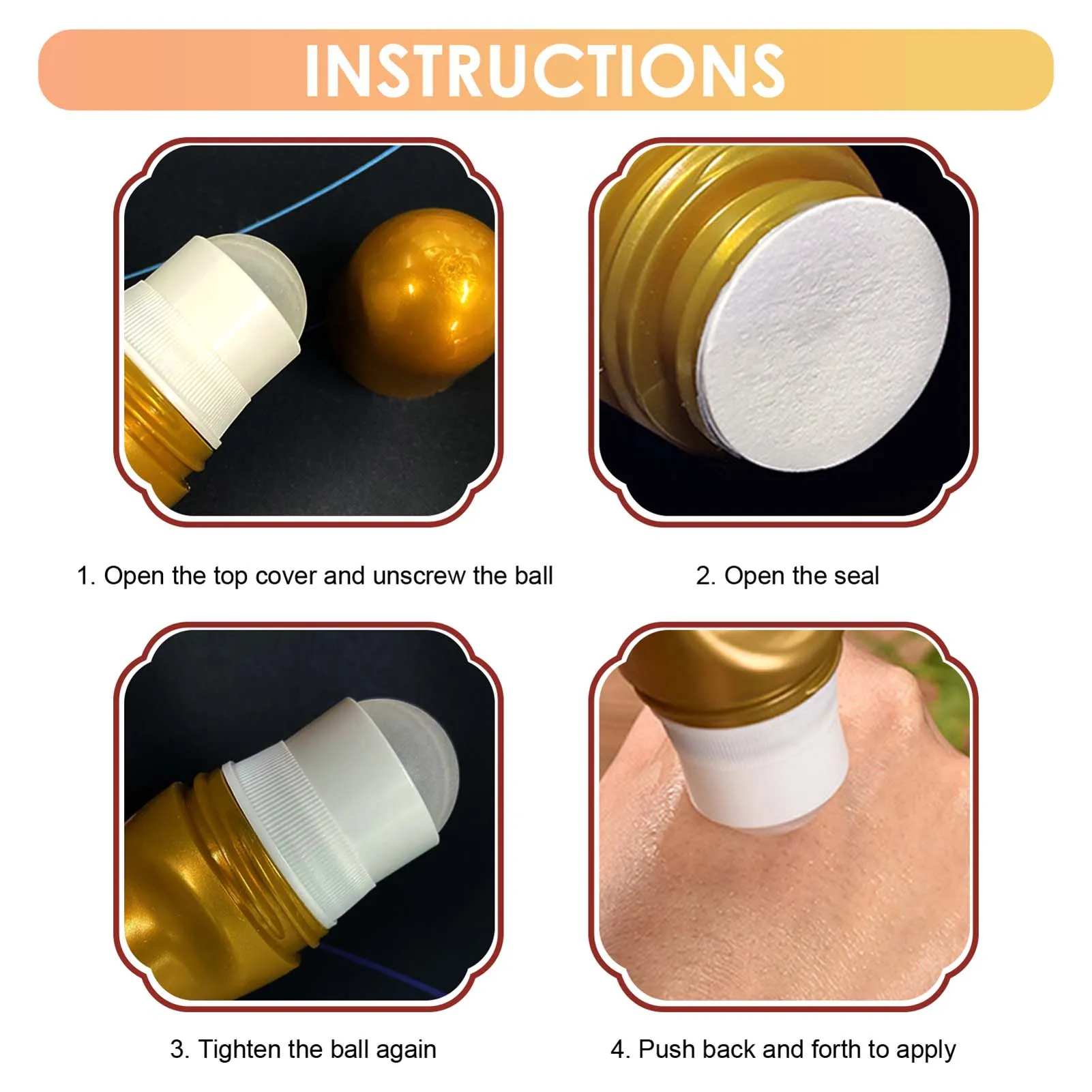 INSTRUCTIONS

1. Open the top cover and unscrew the ball

2. Open the seal

3. Tighten the ball again

4. Push back and forth to apply