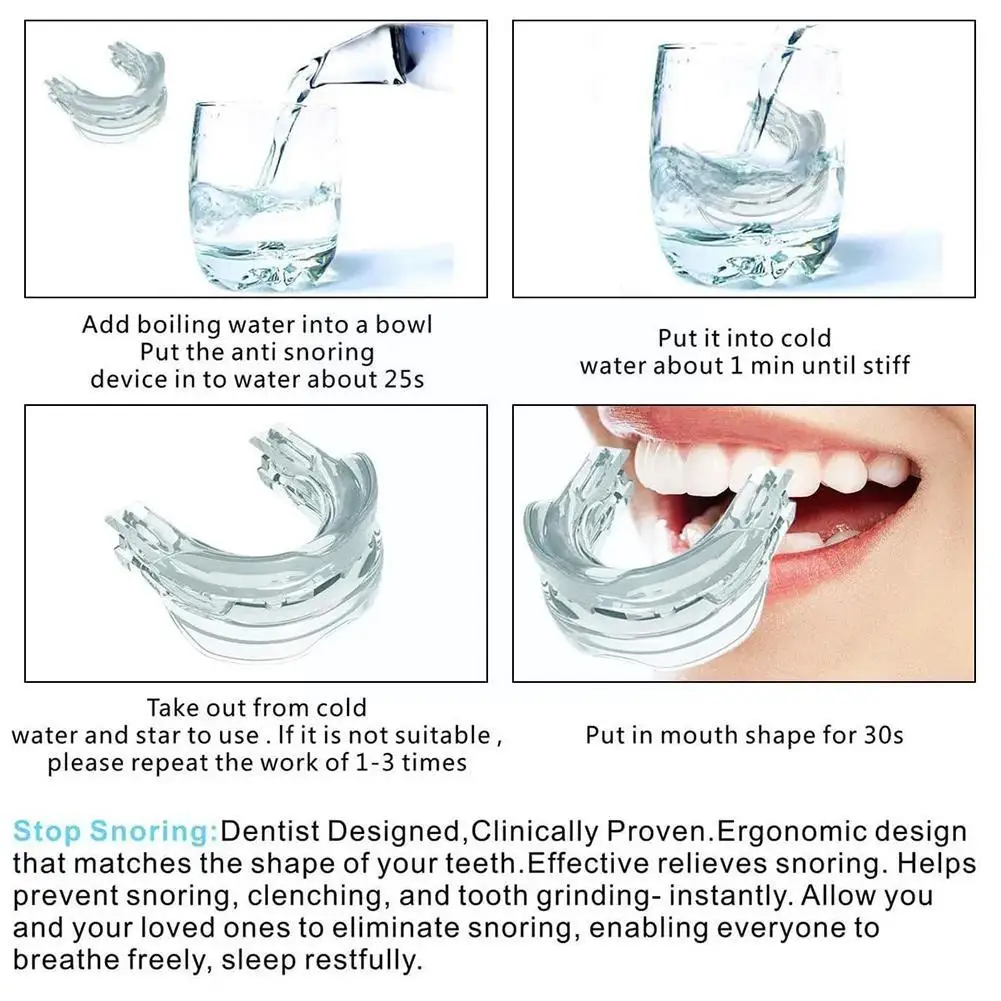 Add boiling water into a bowl
Put the anti snoring
device in to water about 25s

Put it into cold
water about 1 min until stiff

Take out from cold
water and star to use . If it is not suitable ,
please repeat the work of 1-3 times

Put in mouth shape for 30s

Stop Snoring:Dentist Designed,Clinically Proven.Ergonomic design that matches the shape of your teeth.Effective relieves snoring. Helps prevent snoring, clenching, and tooth grinding- instantly. Allow you and your loved ones to eliminate snoring, enabling everyone to breathe freely, sleep restfully.