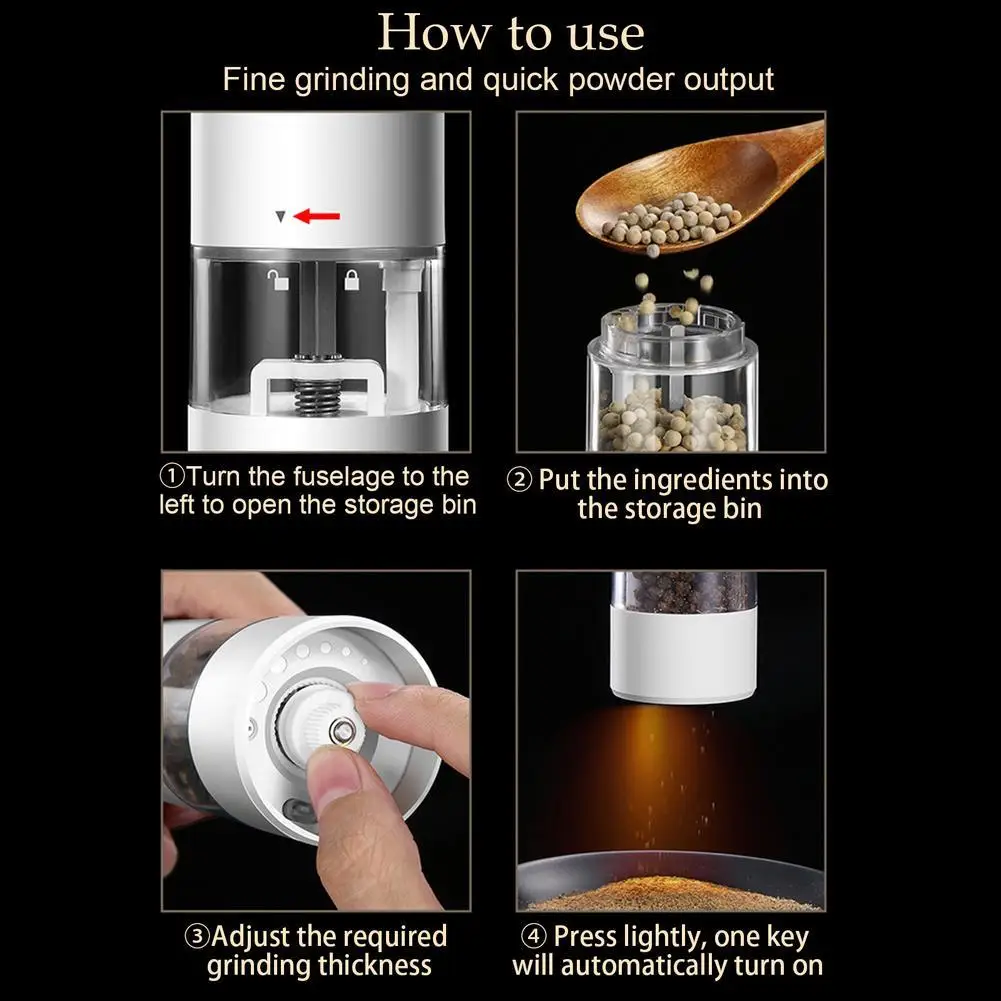 How to use

Fine grinding and quick powder output

①Turn the fuselage to the left to open the storage bin

② Put the ingredients into the storage bin

③Adjust the required grinding thickness

④ Press lightly, one key will automatically turn on