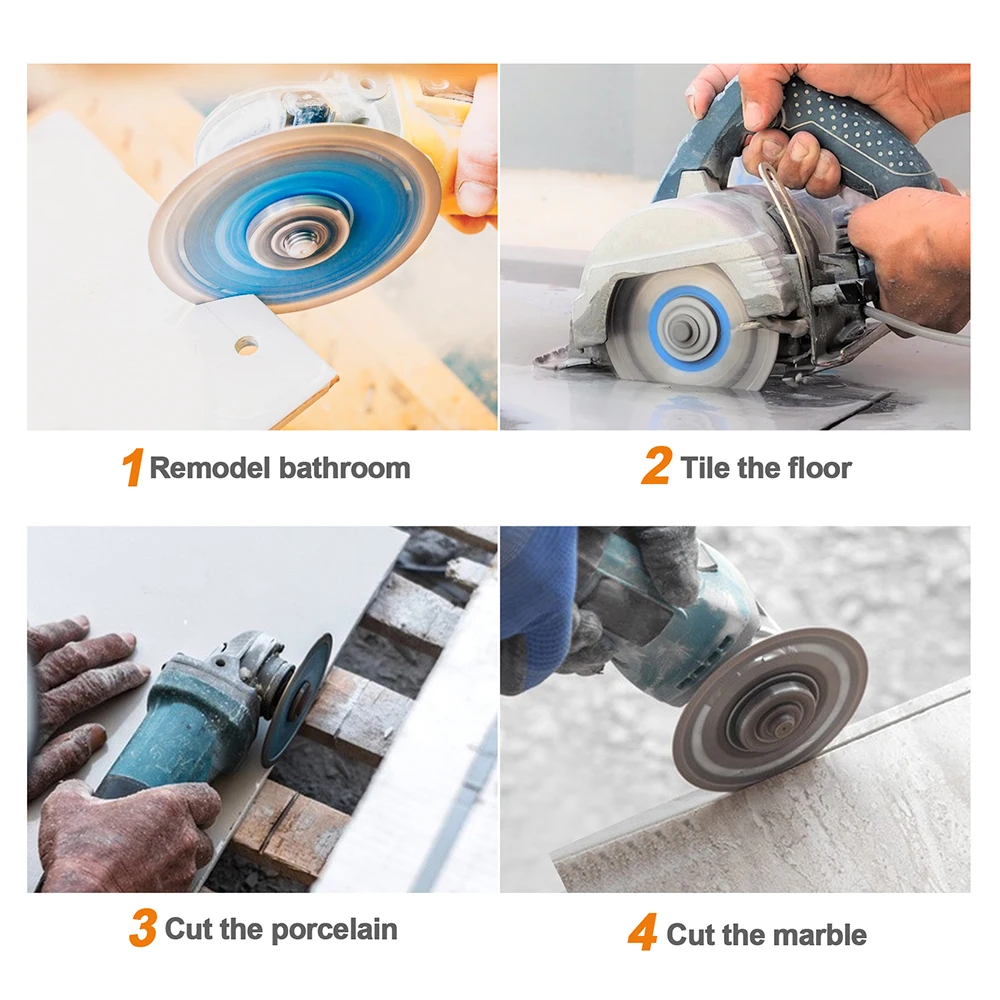 1 Remodel bathroom

2 Tile the floor

3 Cut the porcelain

4 Cut the marble