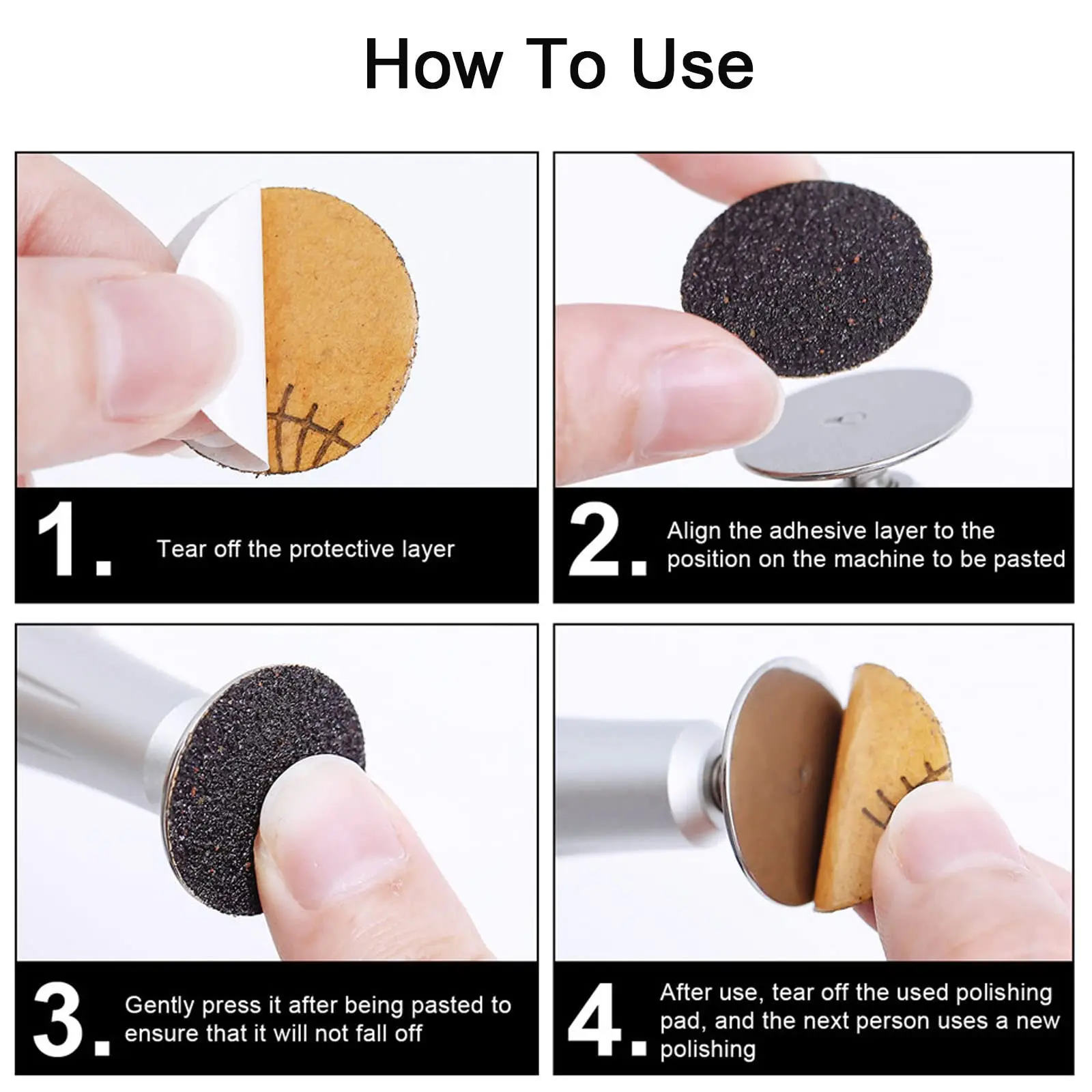 How To Use

1. Tear off the protective layer

2. Align the adhesive layer to the position on the machine to be pasted

3. Gently press it after being pasted to ensure that it will not fall off

4. After use, tear off the used polishing pad, and the next person uses a new polishing