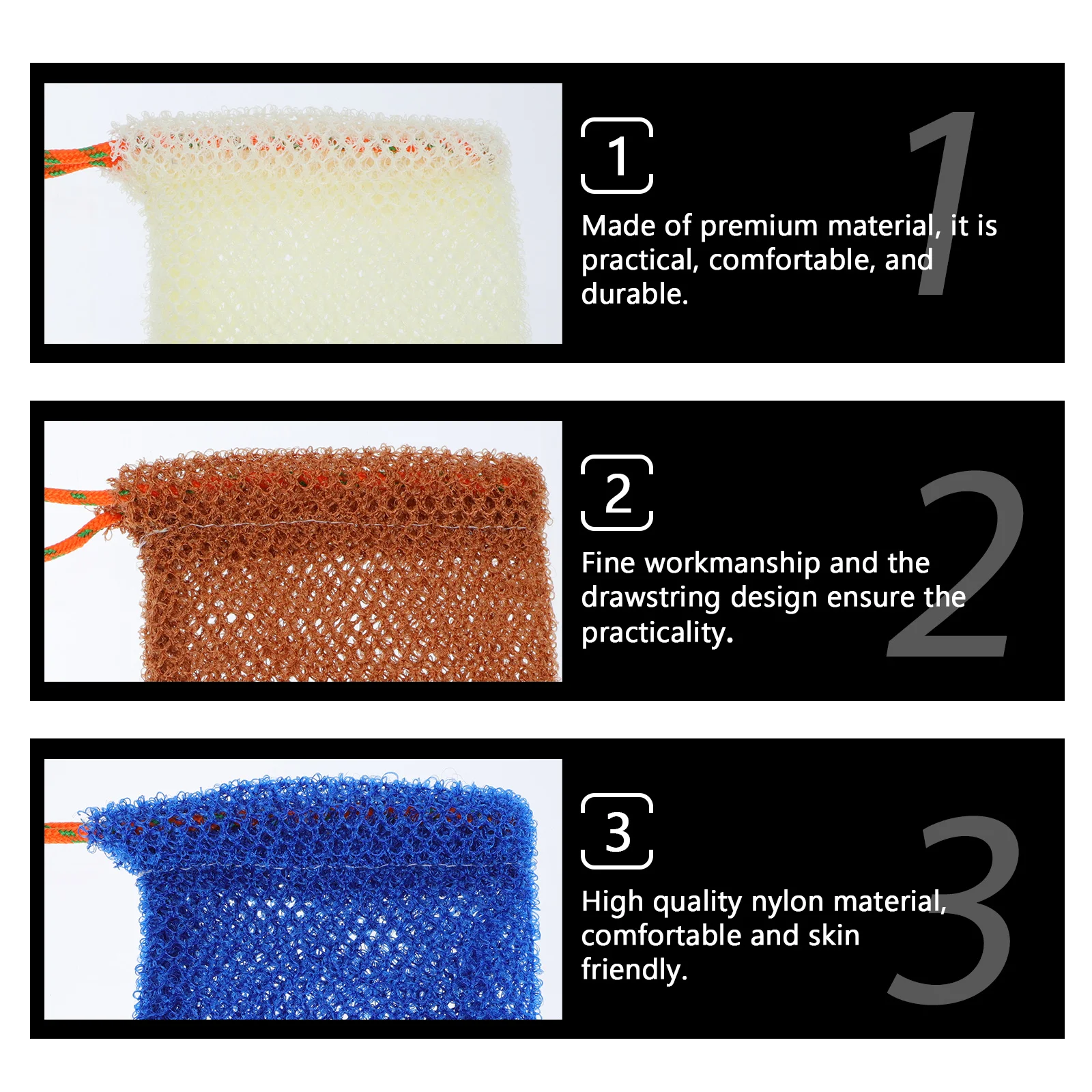 1

1

Made of premium material, it is practical, comfortable, and durable.

2

2

Fine workmanship and the drawstring design ensure the practicality.

3

3

High quality nylon material, comfortable and skin friendly.