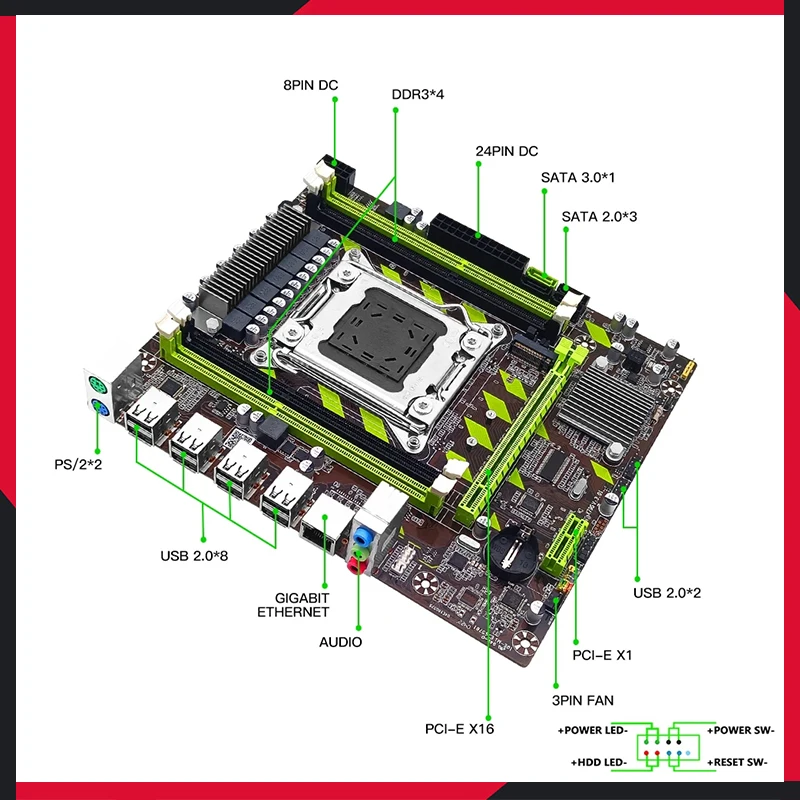 8PIN DC

DDR3*4

24PIN DC

SATA 3.0*1

SATA 2.0*3

PS/2*2

USB 2.0*8

GIGABIT ETHERNET

AUDIO

USB 2.0*2

PCI-E X1

3PIN FAN

PCI-E X16

+POWER LED-

+POWER SW-

+HDD LED-

+RESET SW-