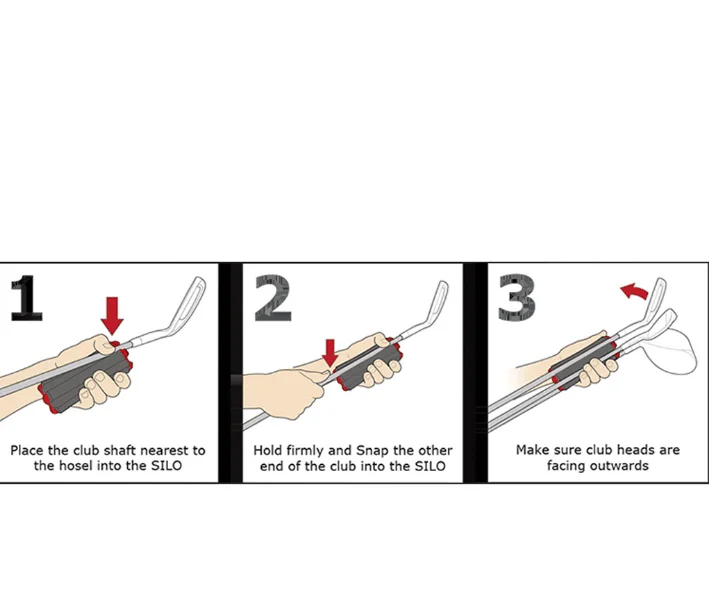 1

Place the club shaft nearest to the hosel into the SILO

2

Hold firmly and Snap the other end of the club into the SILO

3

Make sure club heads are facing outwards