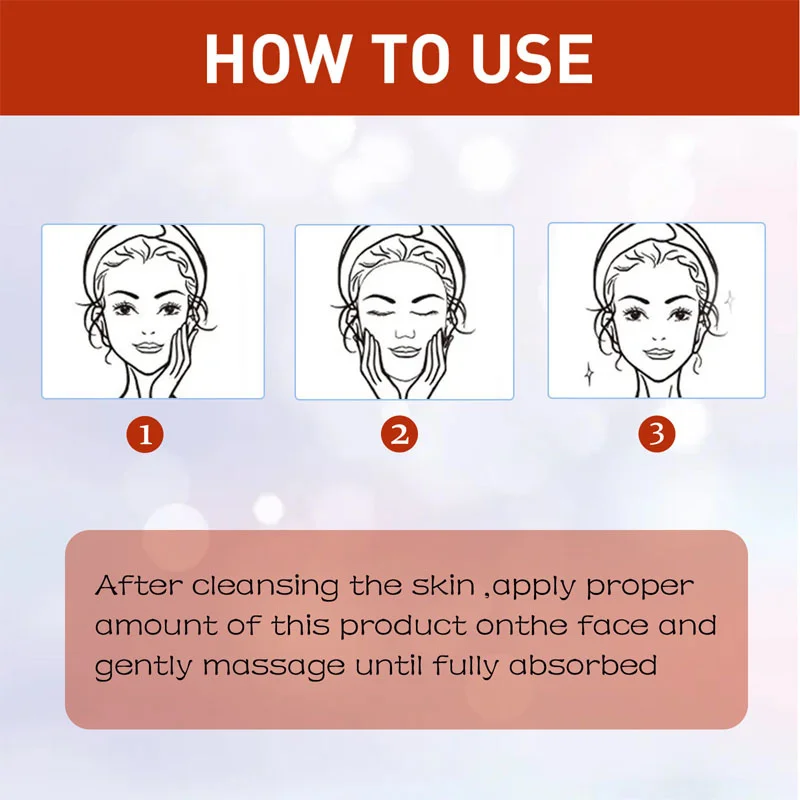 HOW TO USE

1

2

3

After cleansing the skin ,apply proper amount of this product onthe face and gently massage until fully absorbed