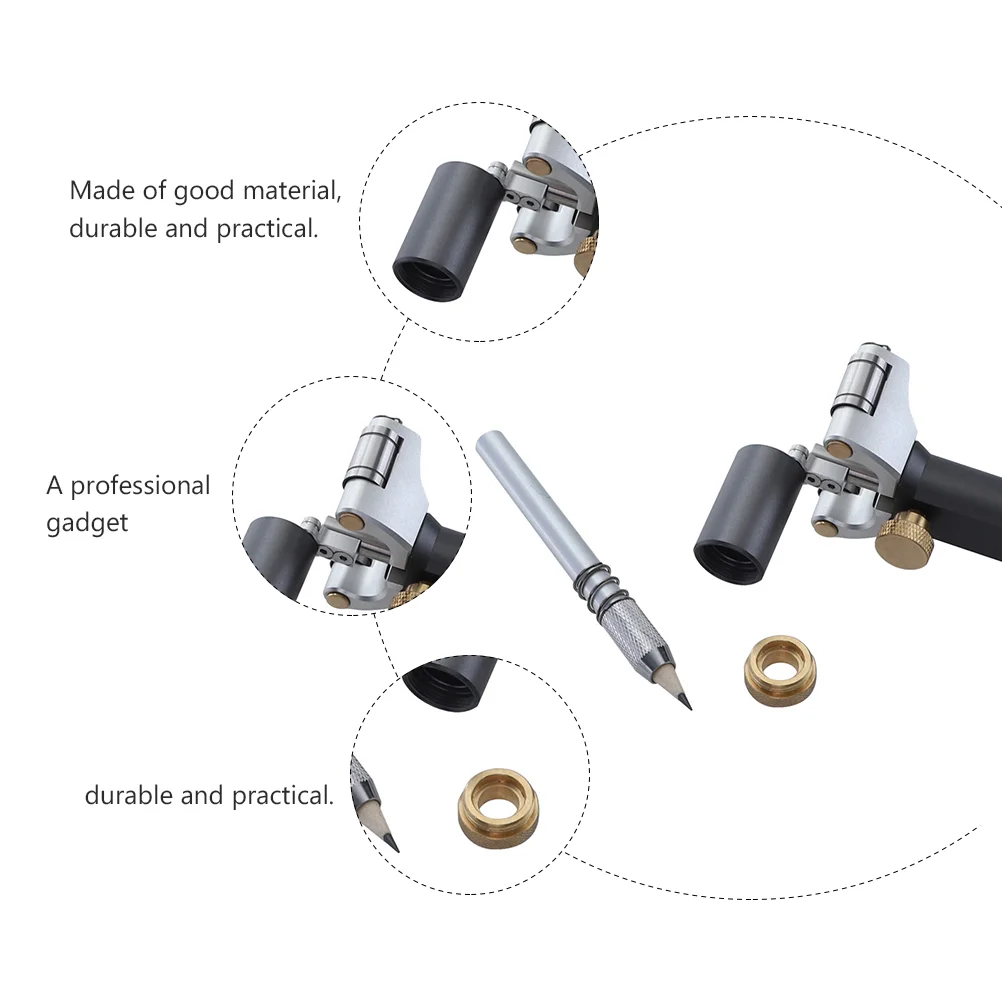 Made of good material, durable and practical.

A professional gadget

durable and practical.