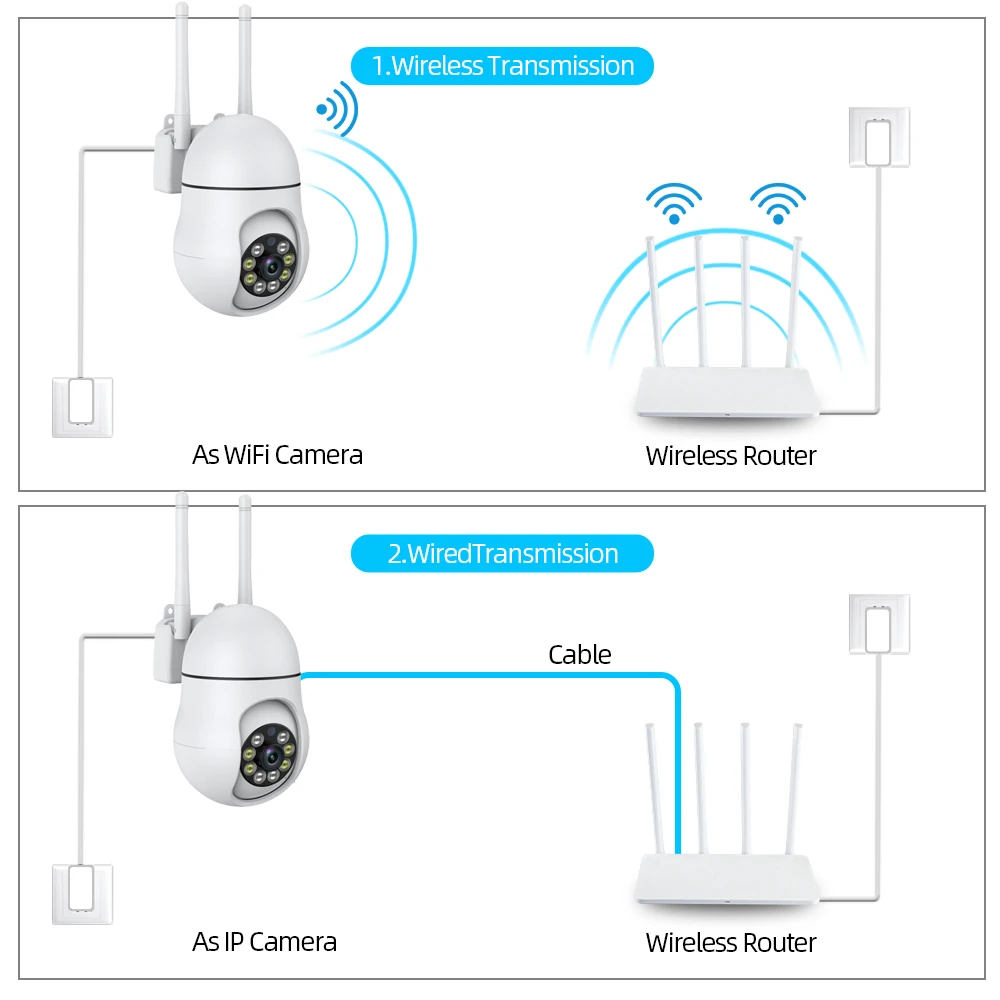 1.Wireless Transmission

As WiFi Camera

Wireless Router

2.WiredTransmission

Cable

As IP Camera

Wireless Router