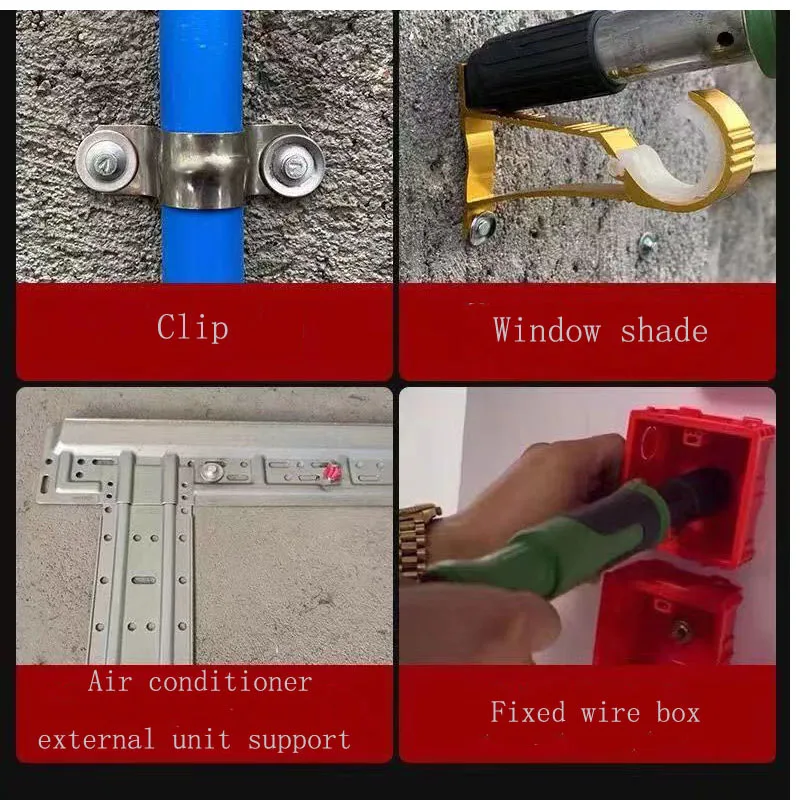 Clip

Window shade

Air conditioner external unit support

Fixed wire box